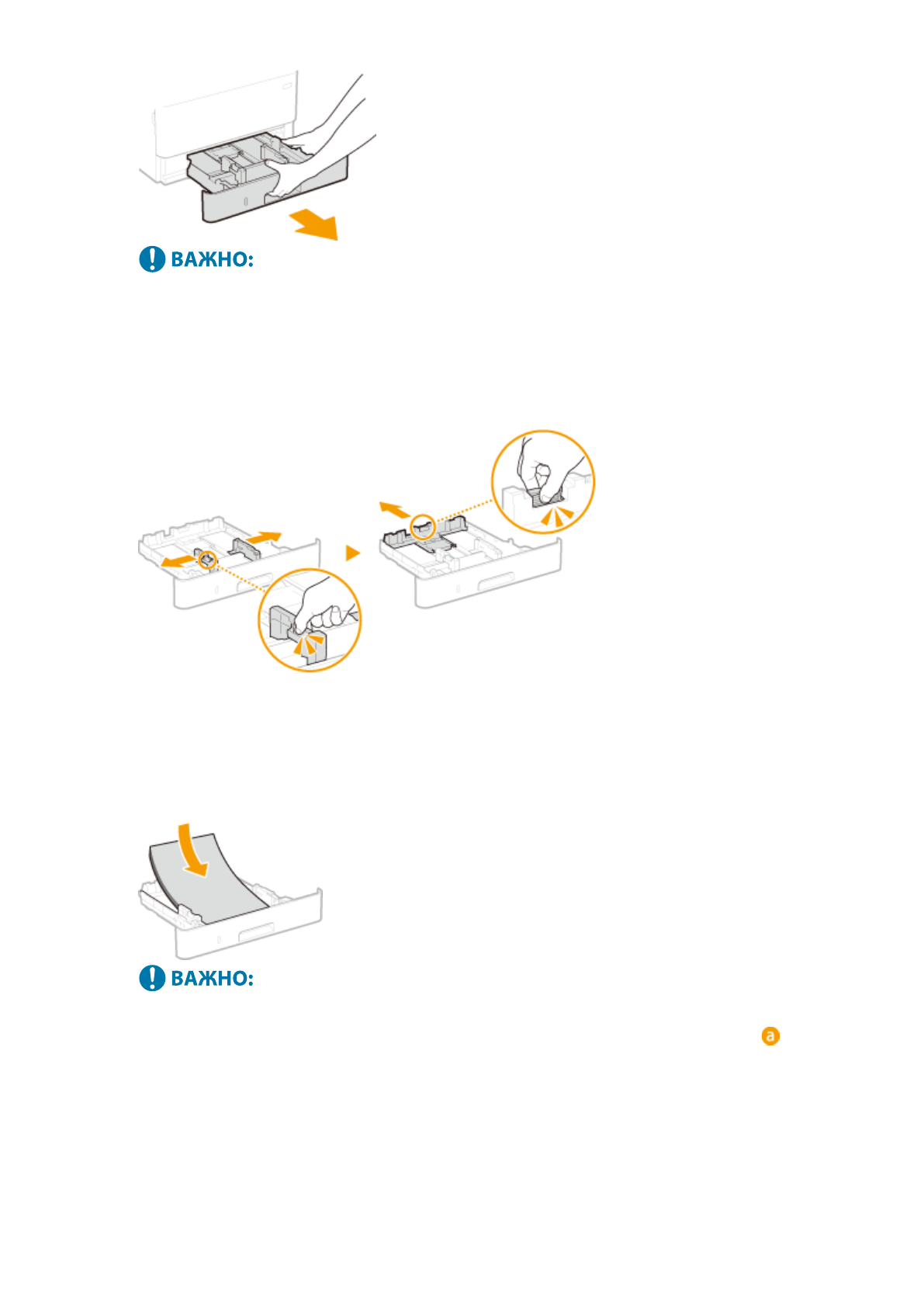 ВАЖНО:

ВАЖНО:

a