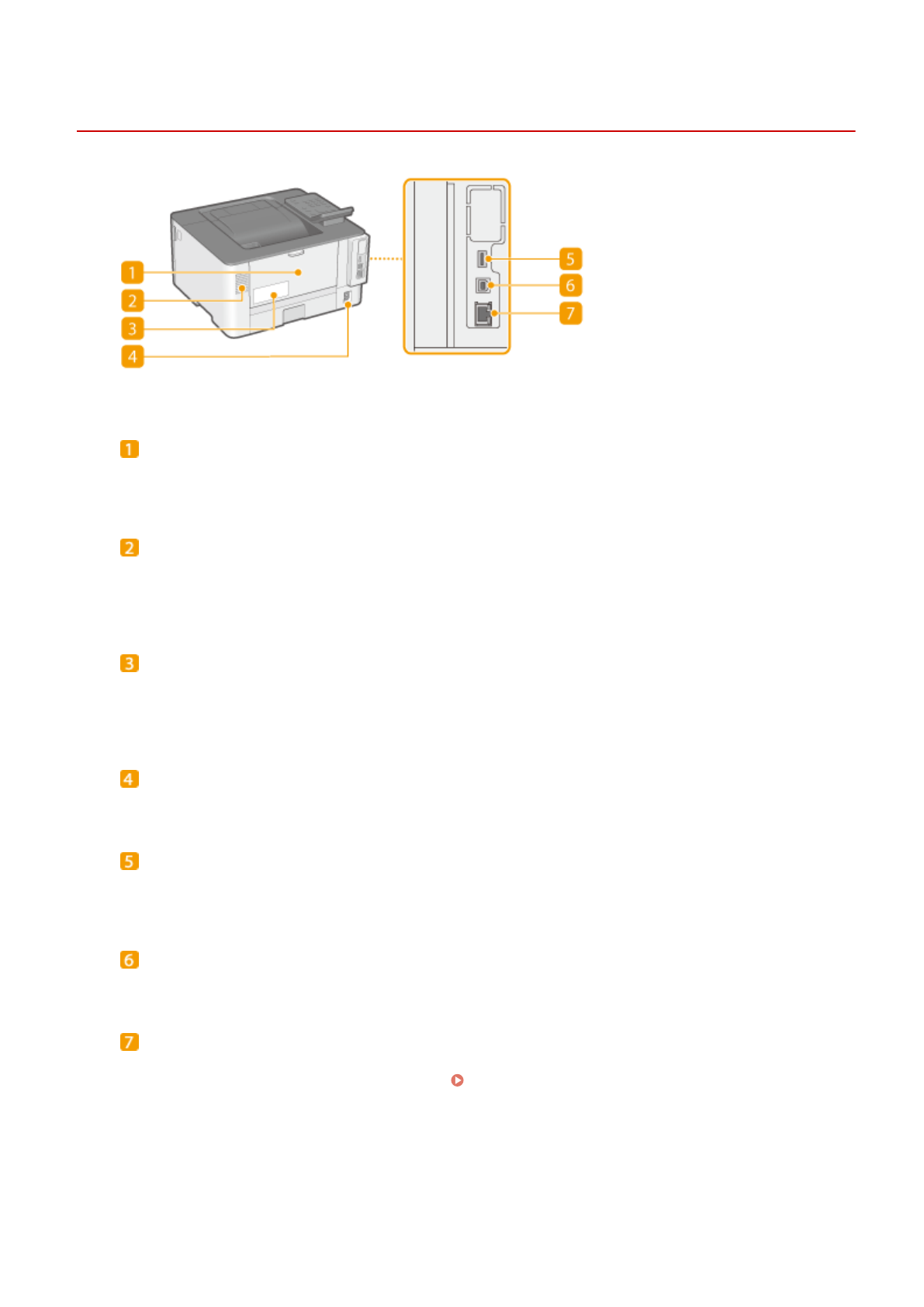 1

2

3

4

5

6

7

1

2

3

4

5

6

7