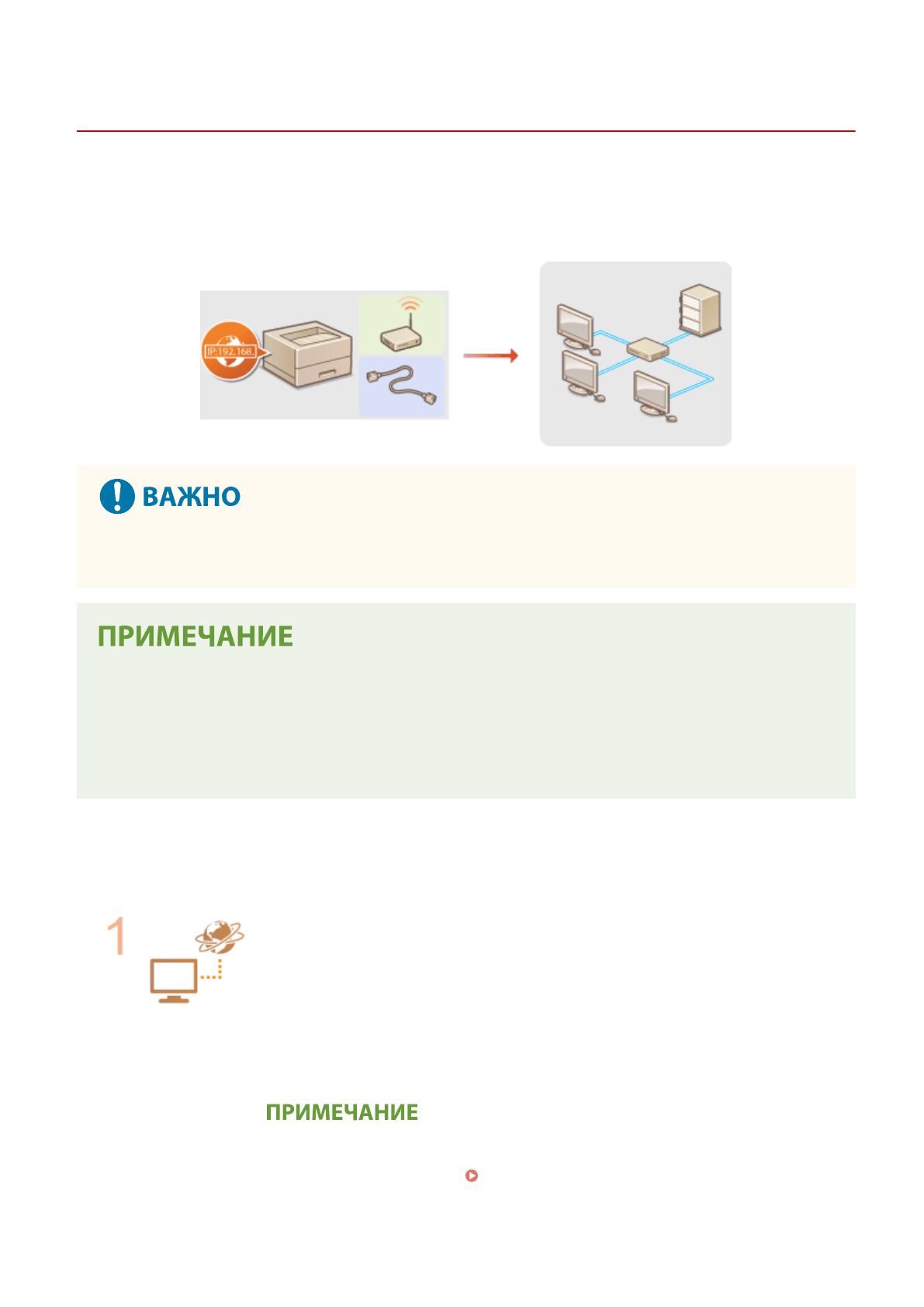 IP:192.168.

ВАЖНО

ПРИМЕЧАНИЕ

1

ПРИМЕЧАНИЕ