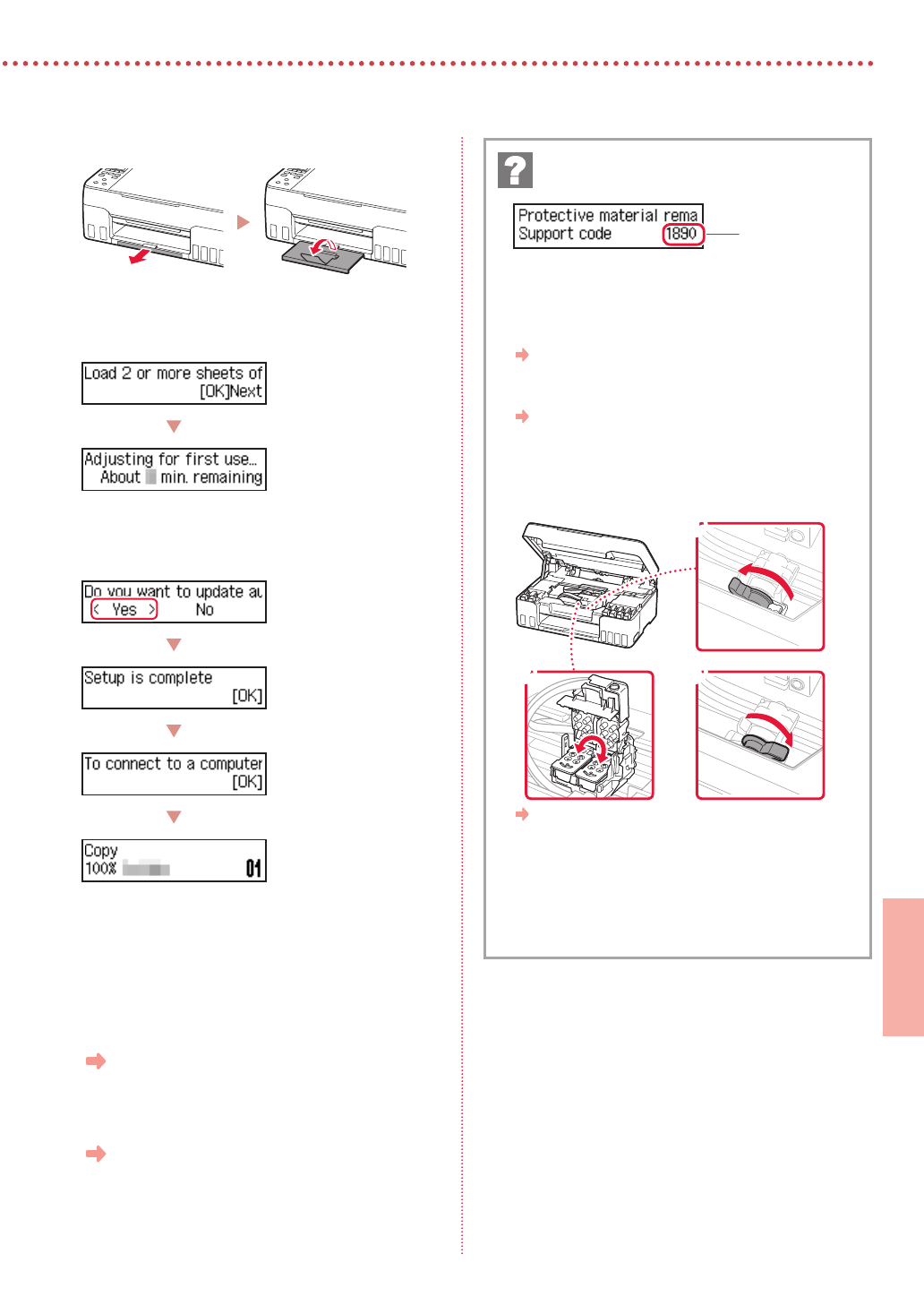 Load 2 or more sheets of
[OK]Next

Adjusting for first use...
About min. remaining

Do you want to update au
Yes No

Setup is complete
[OK]

To connect to a computer
[OK]

Copy
100% 01

?

Protective material rema
Support code 1890