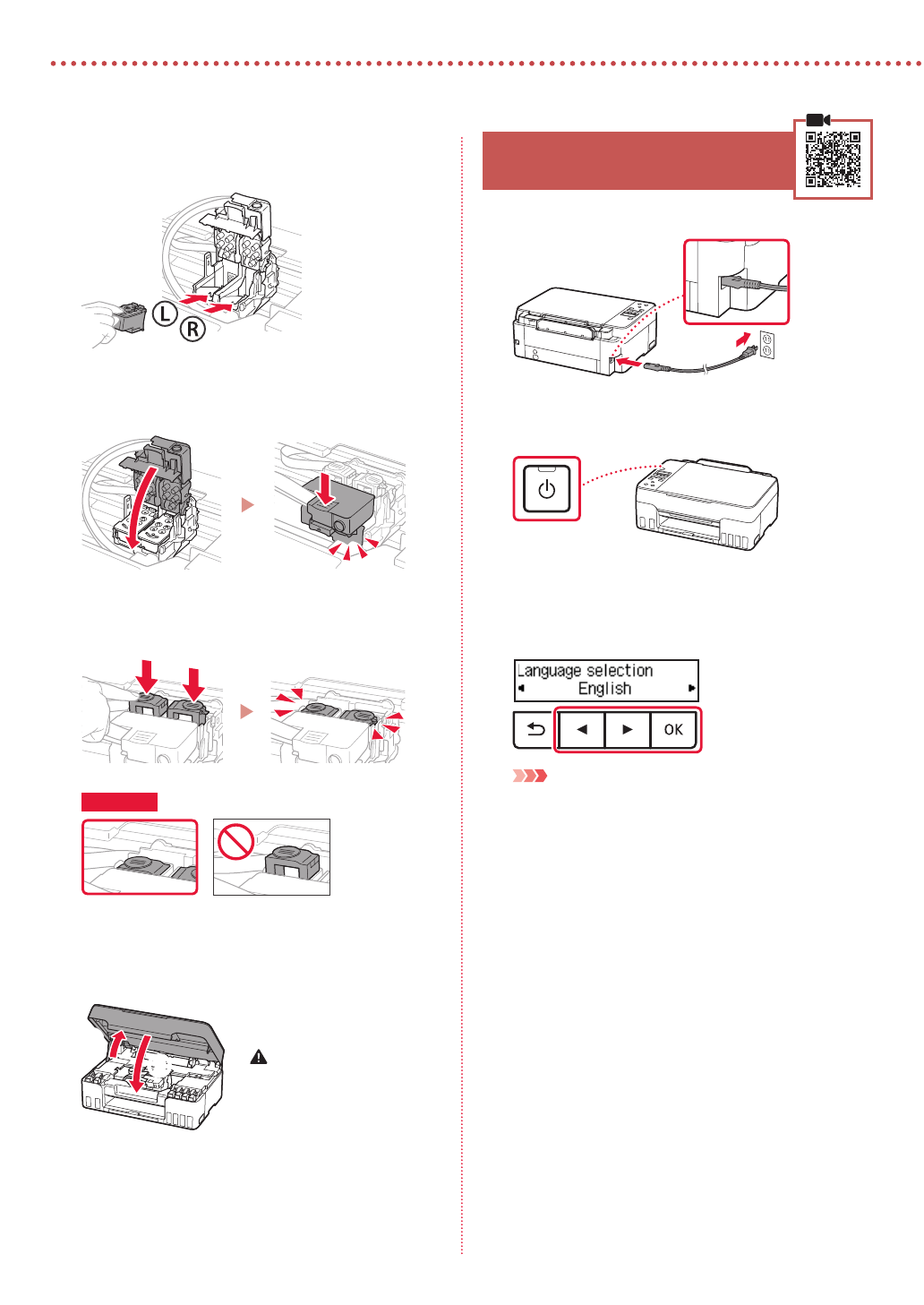 L R

Language selection
English

OK