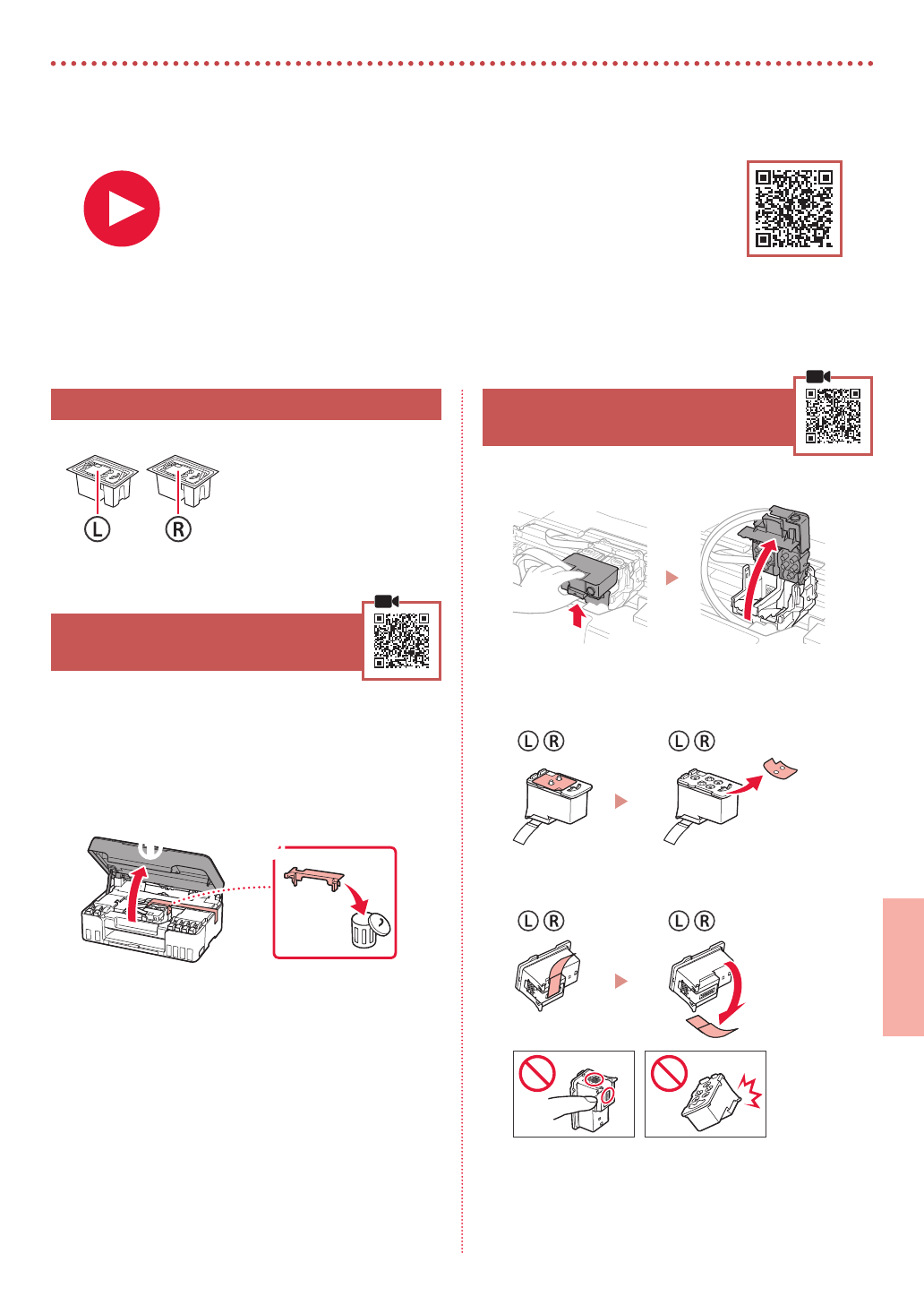 Ⓛ Ⓡ

Ⓛ Ⓡ Ⓛ Ⓡ

Ⓛ Ⓡ Ⓛ Ⓡ