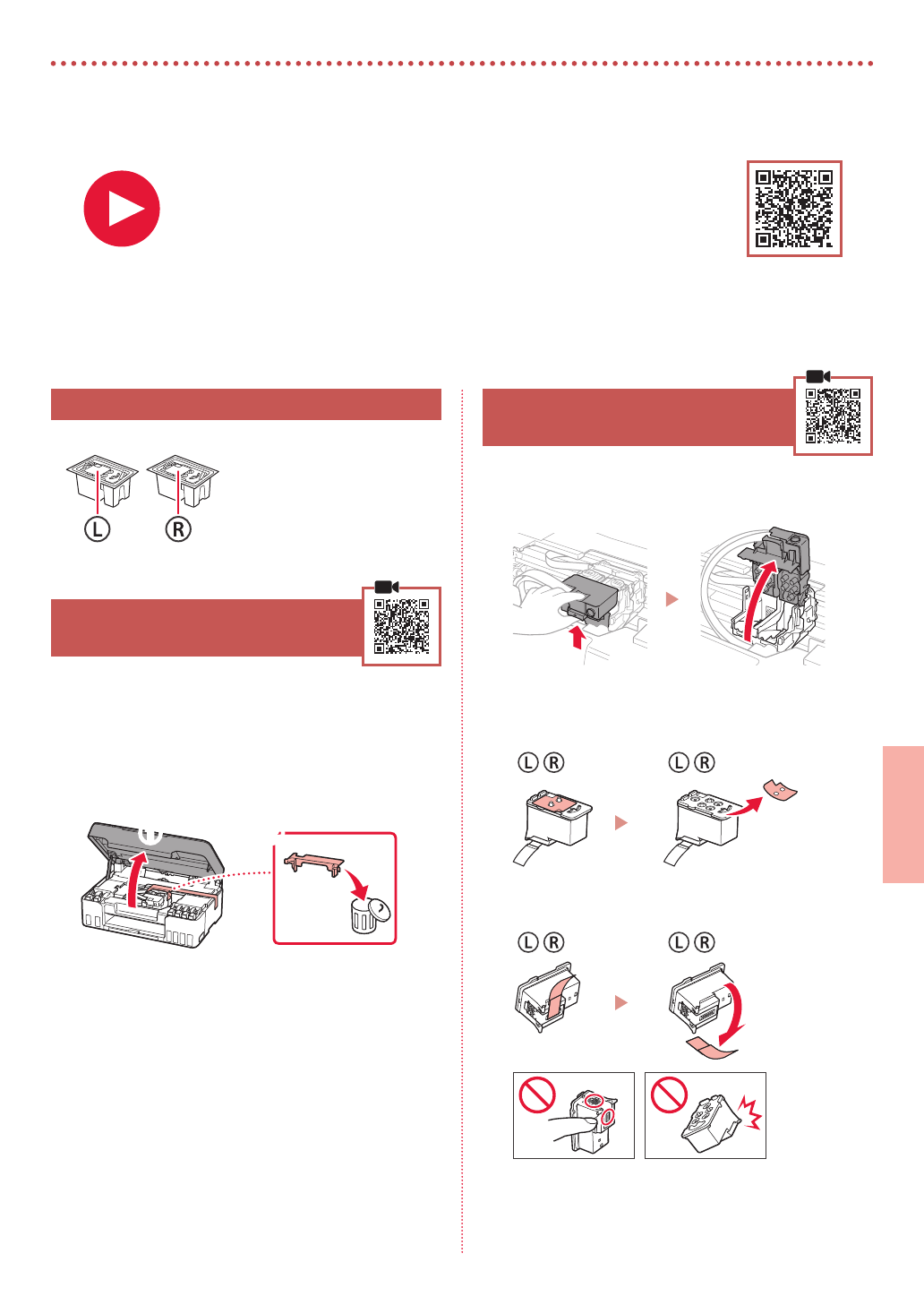 Ⓛ Ⓡ

Ⓛ Ⓡ Ⓛ Ⓡ

Ⓛ Ⓡ Ⓛ Ⓡ