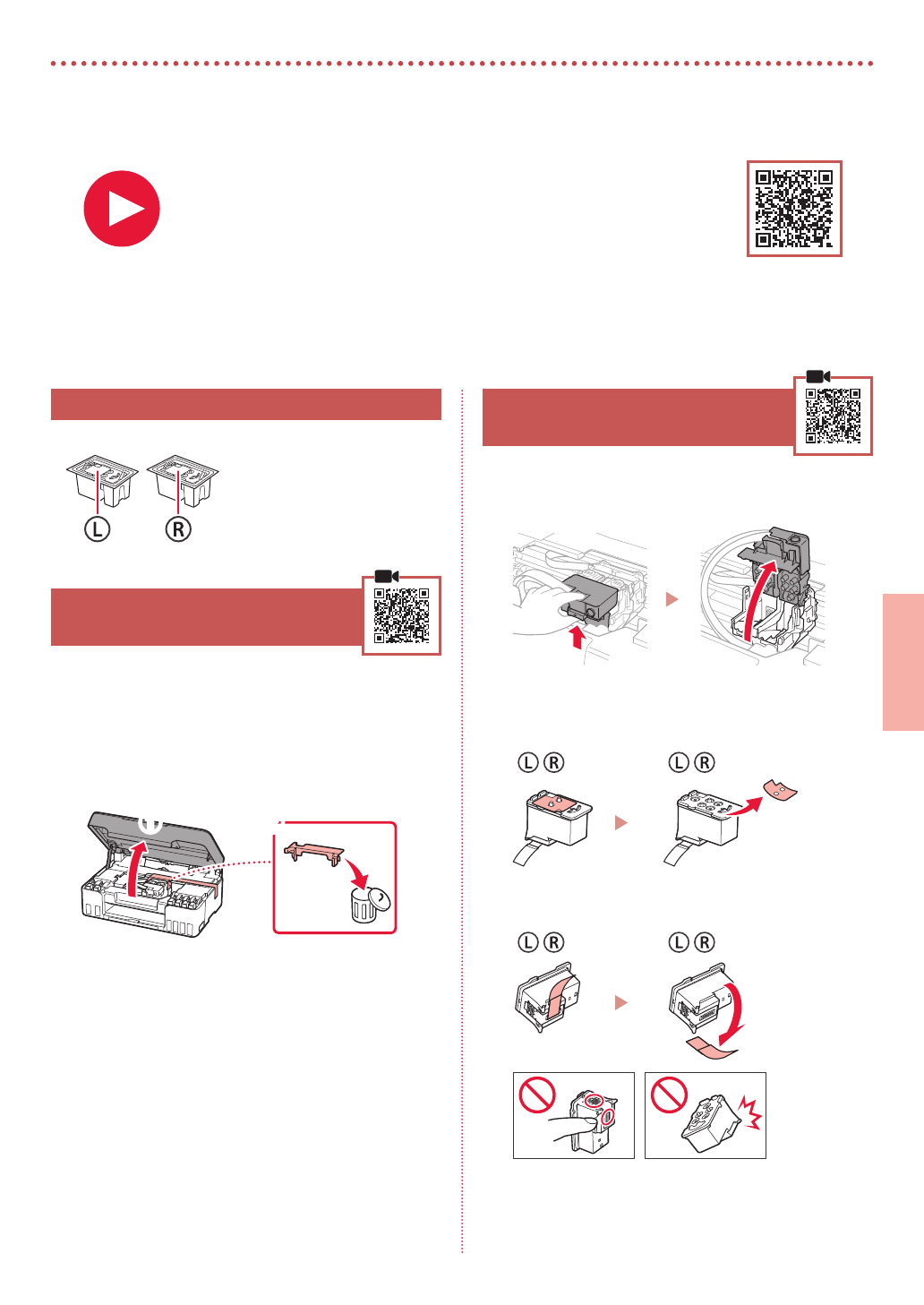 Ⓛ Ⓡ

Ⓛ Ⓡ Ⓛ Ⓡ

Ⓛ Ⓡ Ⓛ Ⓡ