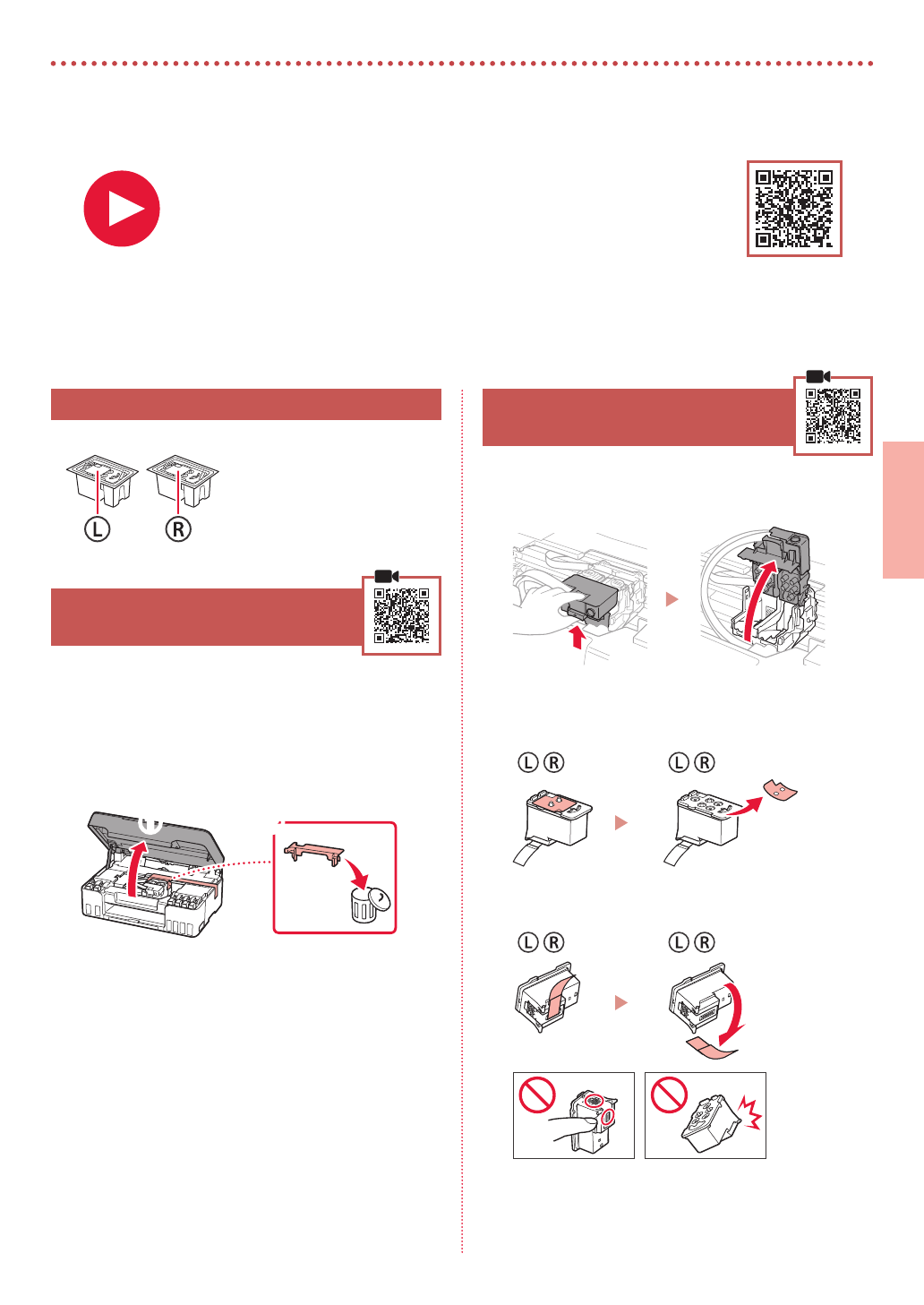 Ⓛ Ⓡ

Ⓛ Ⓡ Ⓛ Ⓡ

Ⓛ Ⓡ Ⓛ Ⓡ