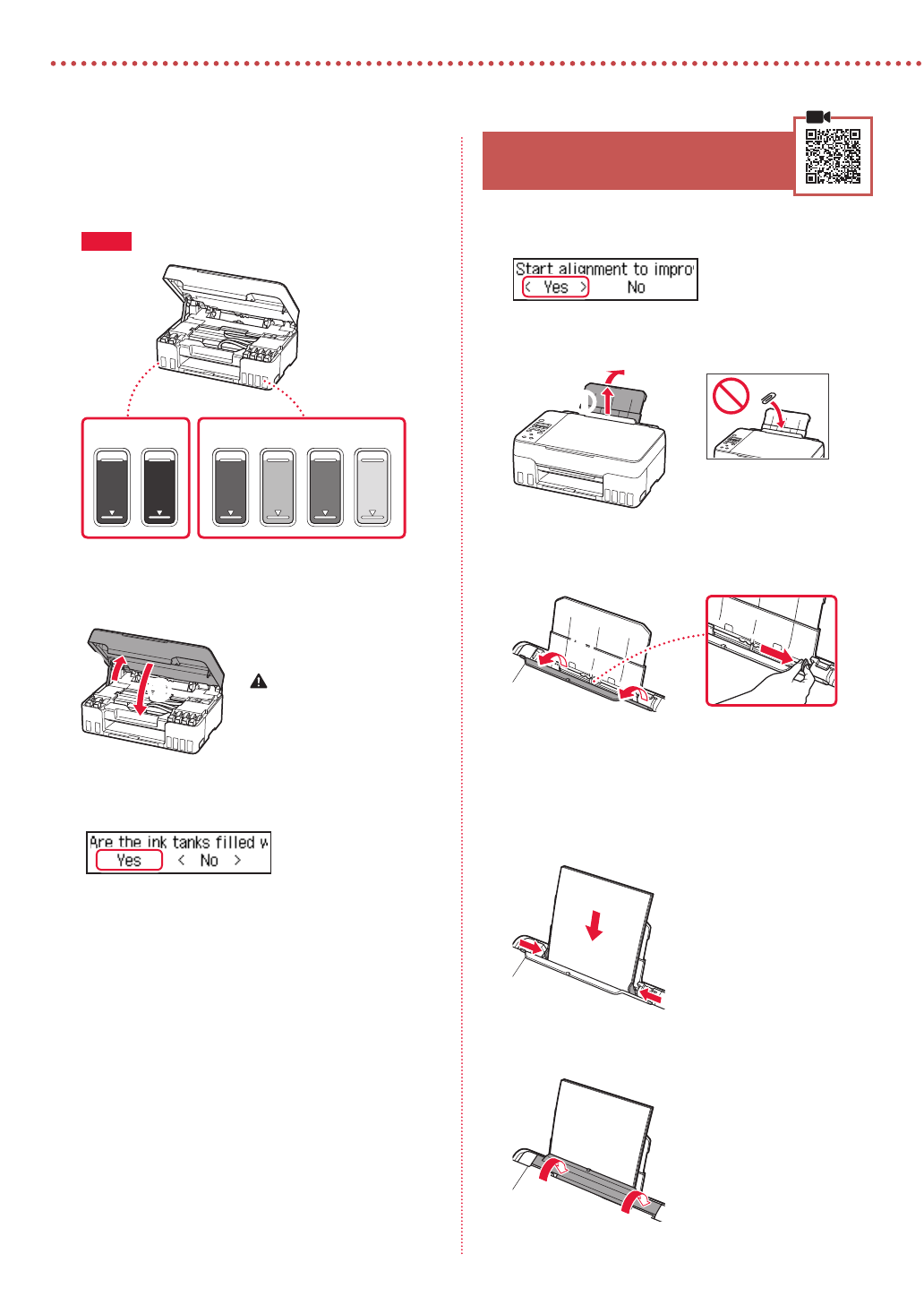 Start alignment to impro
Yes No

Are the ink tanks filled w
Yes No