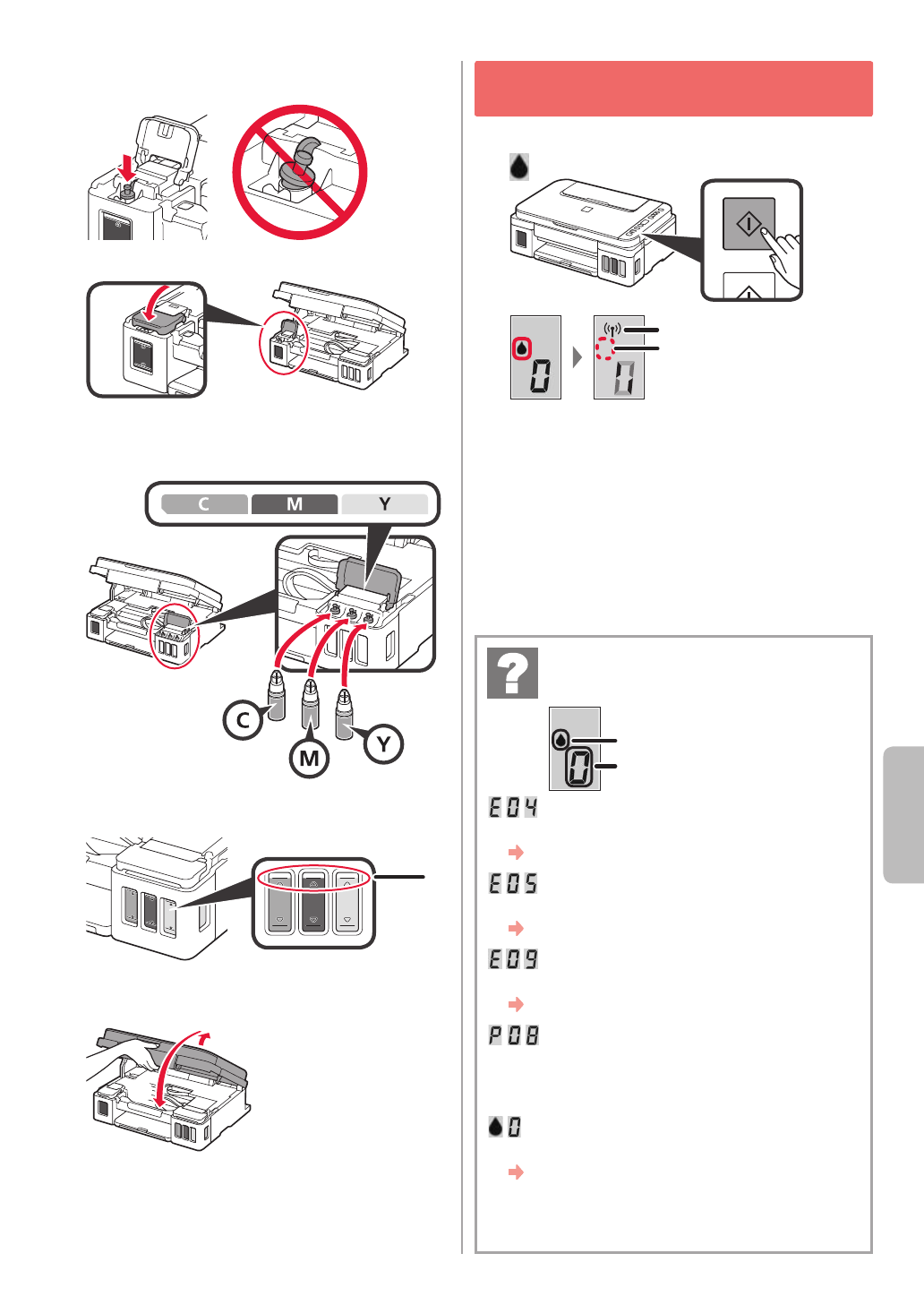 C
M
Y

C
M
Y

0
1

?

0

E04

E05

E09

P08

0