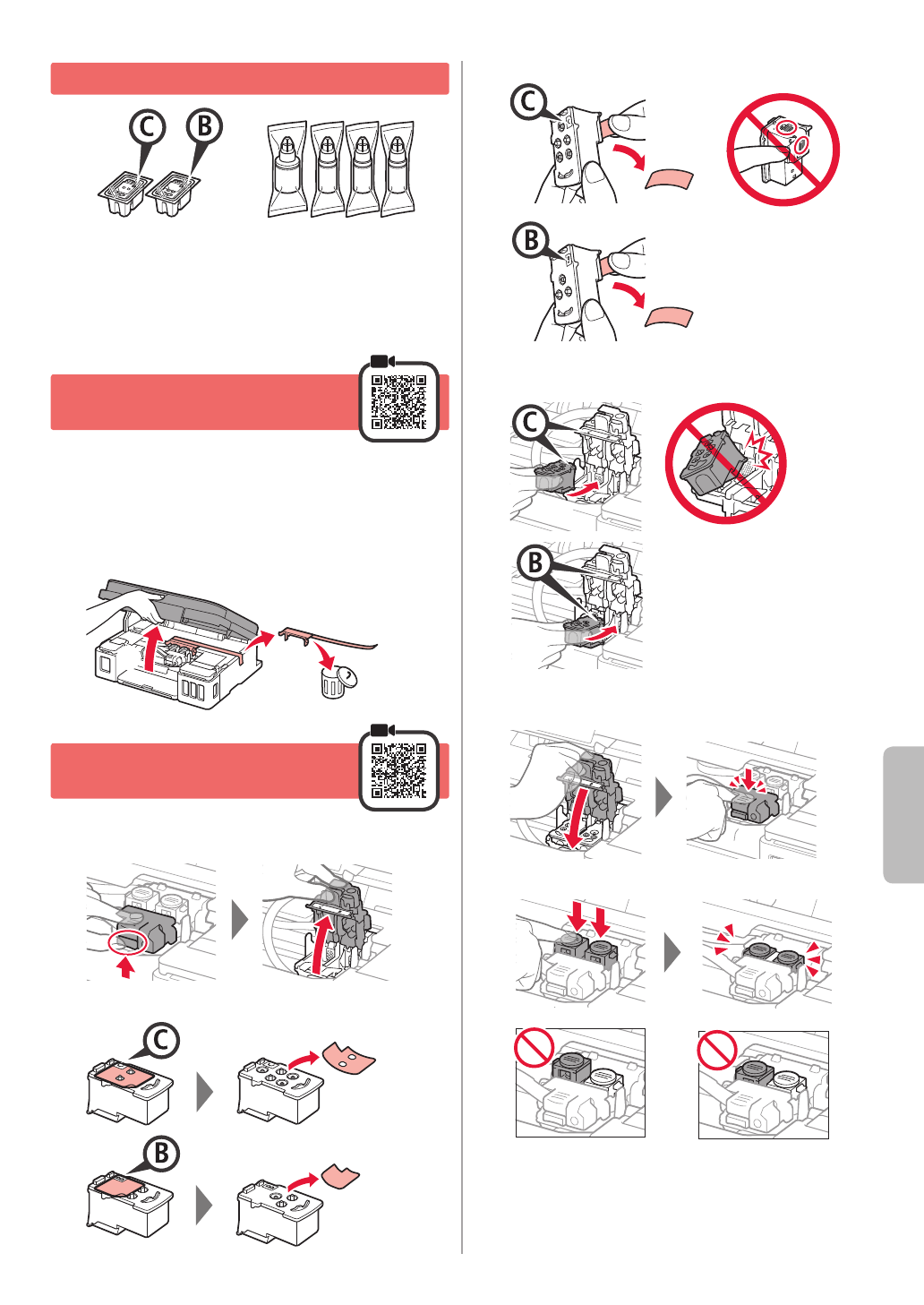 C
B

C

B

C

B

C

B