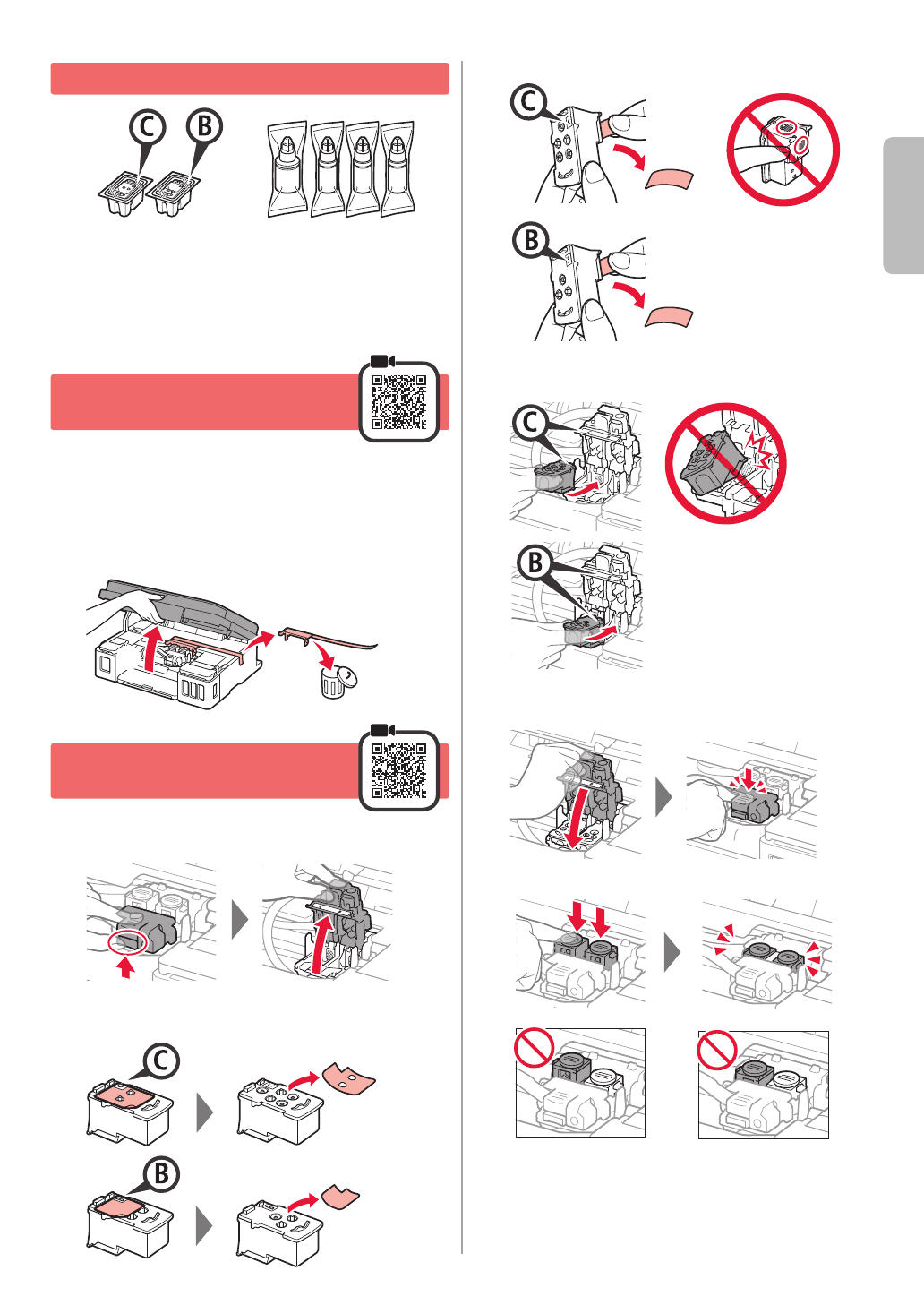 C
B

C

B

C

B

C

B