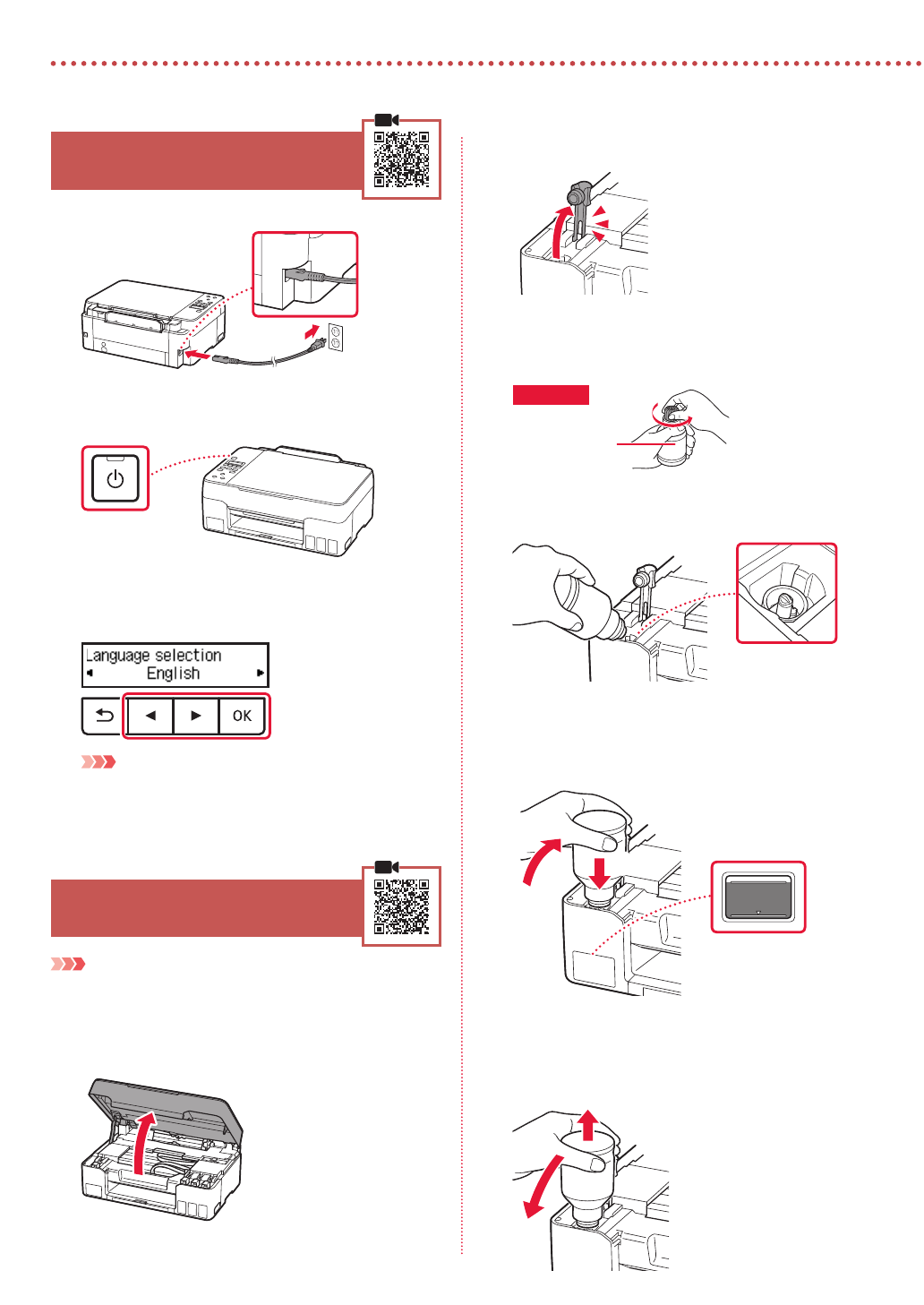 Language selection
English

OK