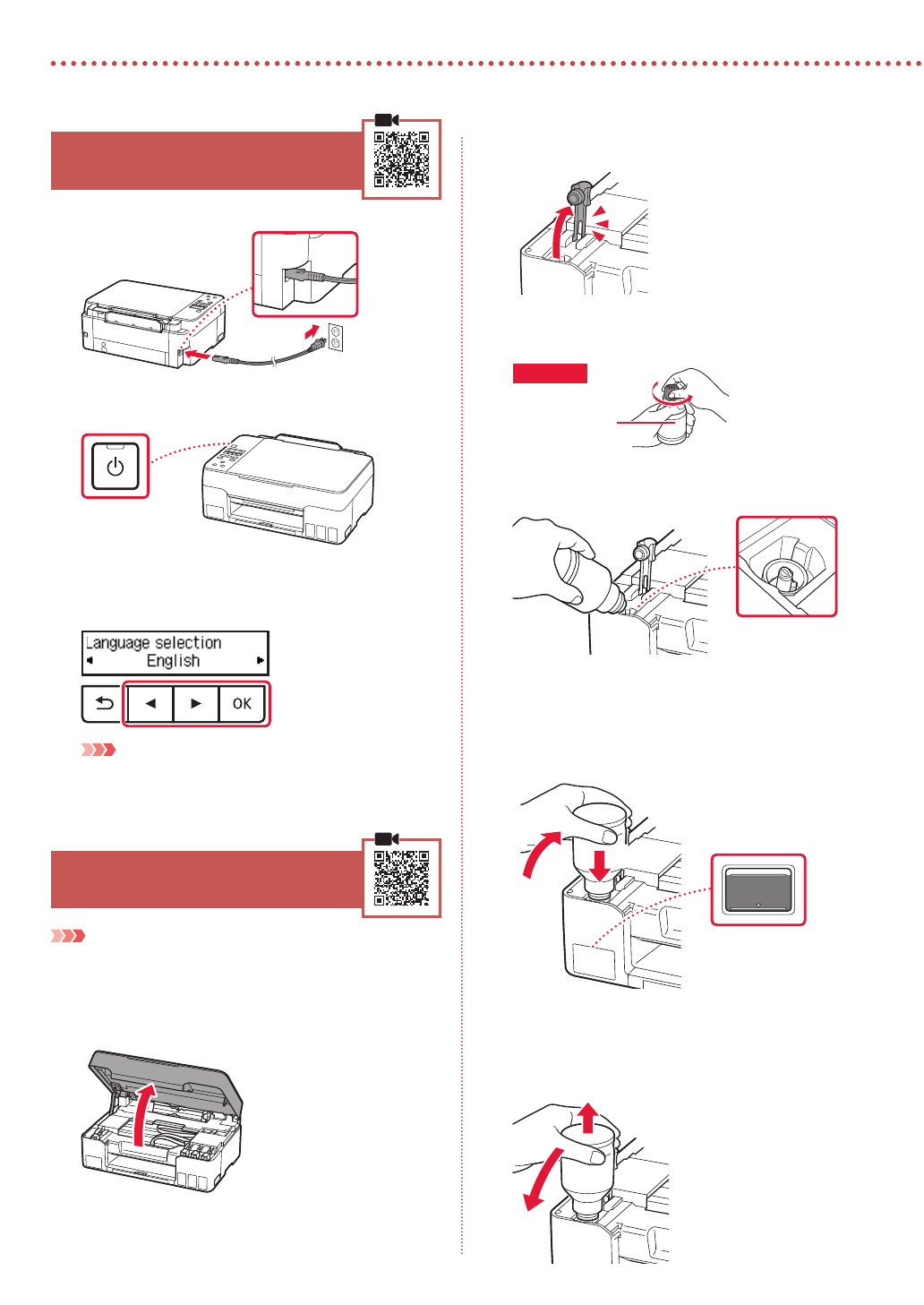 Language selection
English

OK