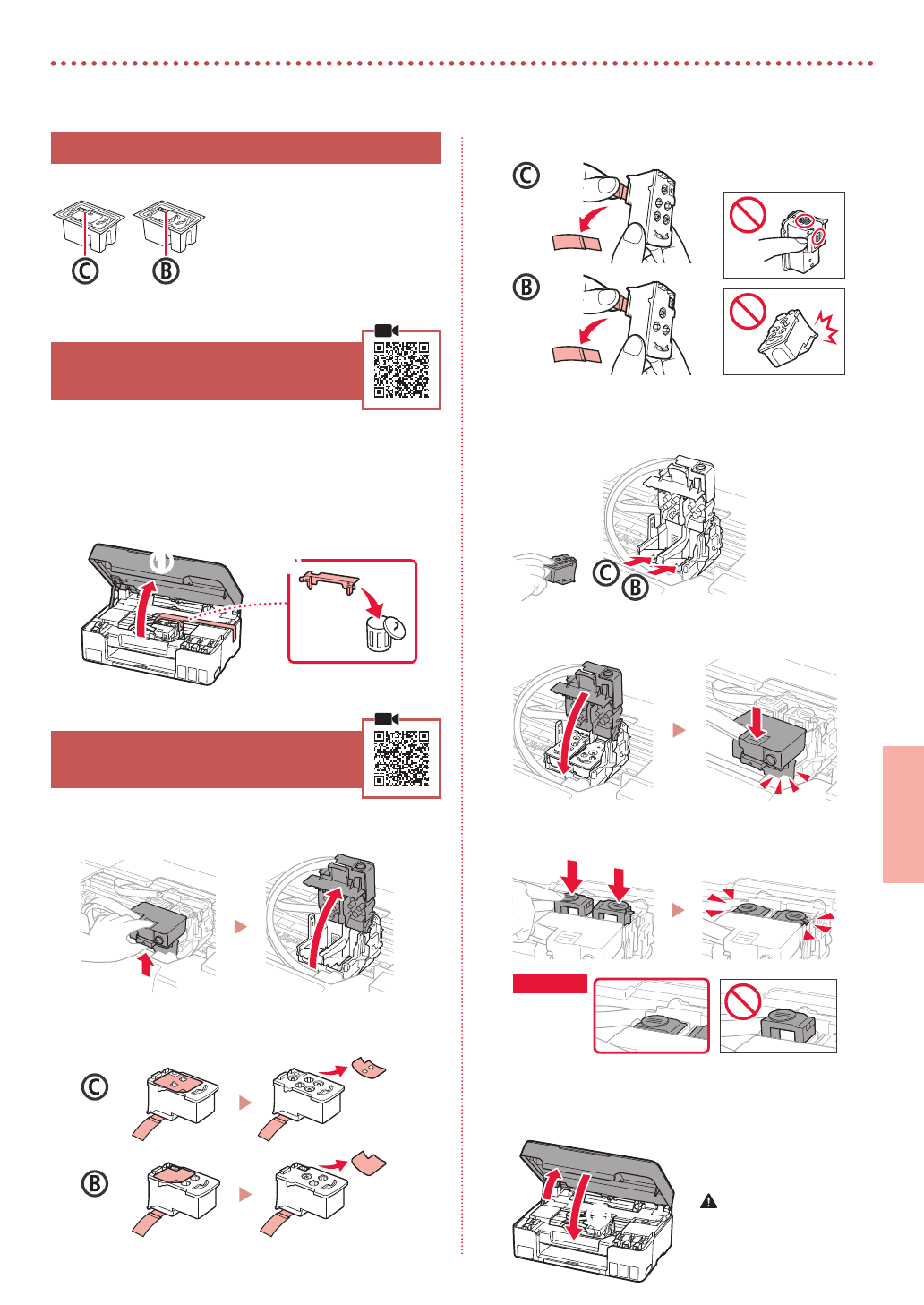 Ⓒ Ⓑ

Ⓒ

Ⓑ

Ⓒ Ⓑ

Ⓒ

Ⓑ