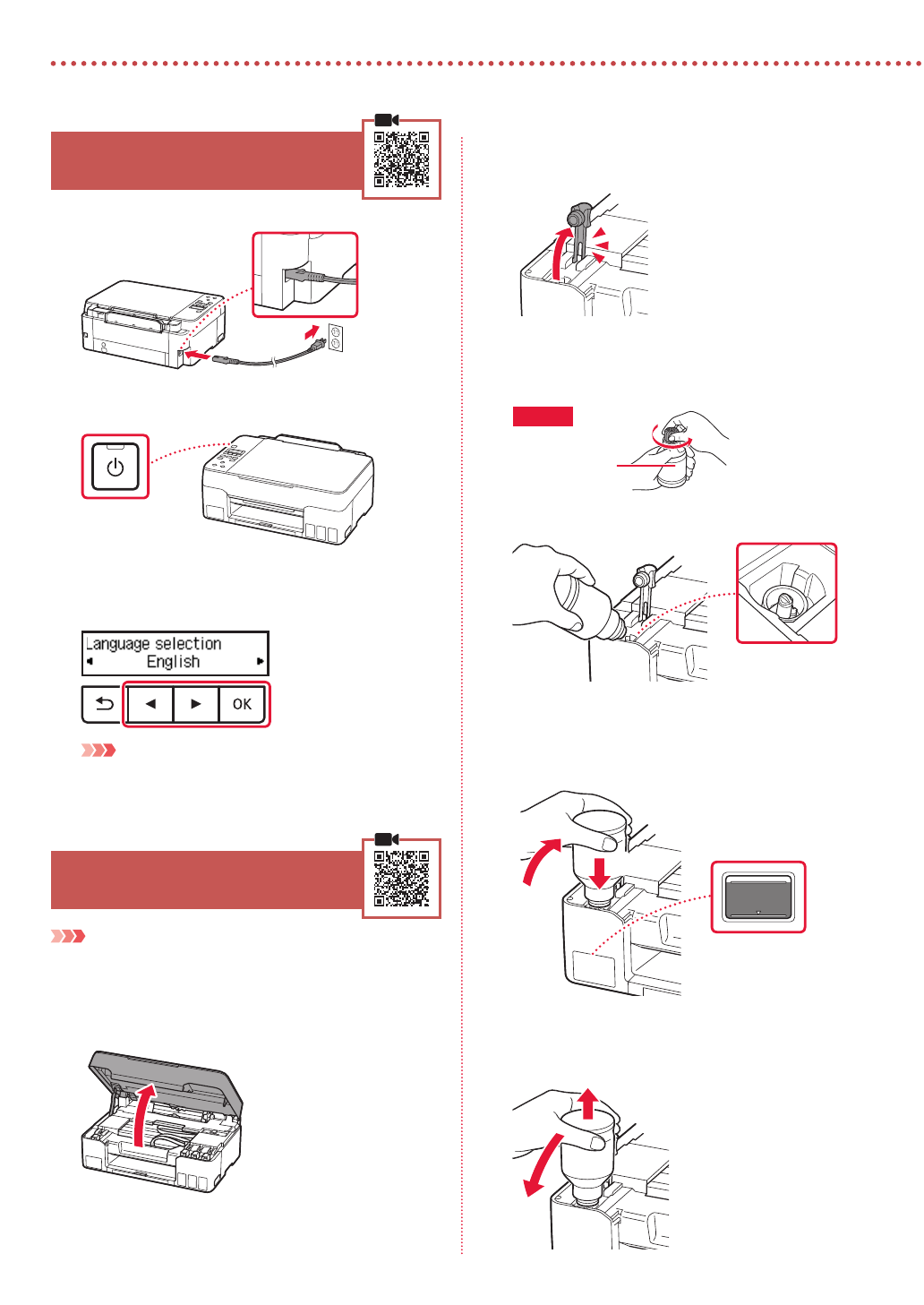 Language selection
English
OK