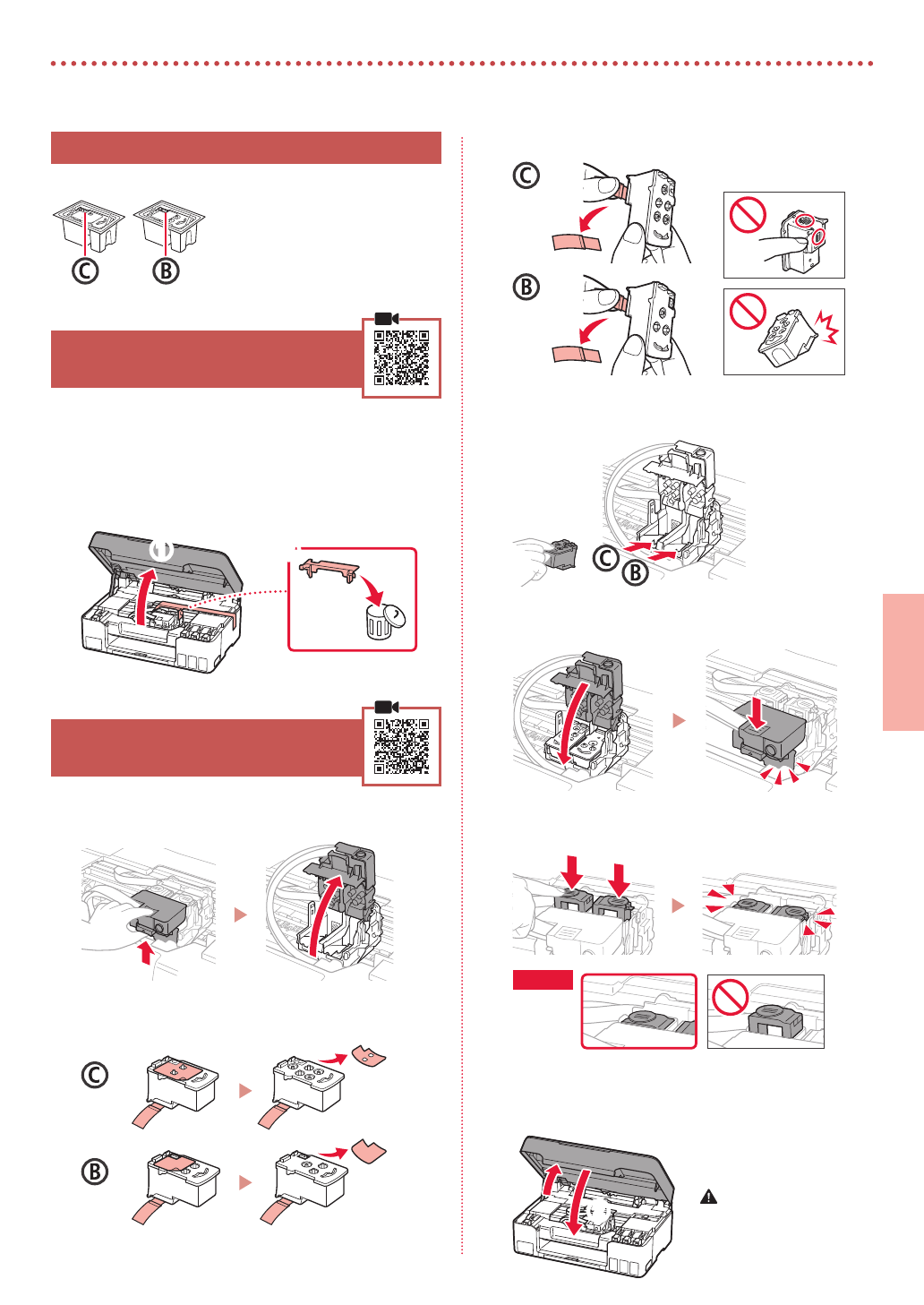 C B

C

B

C B

C

B