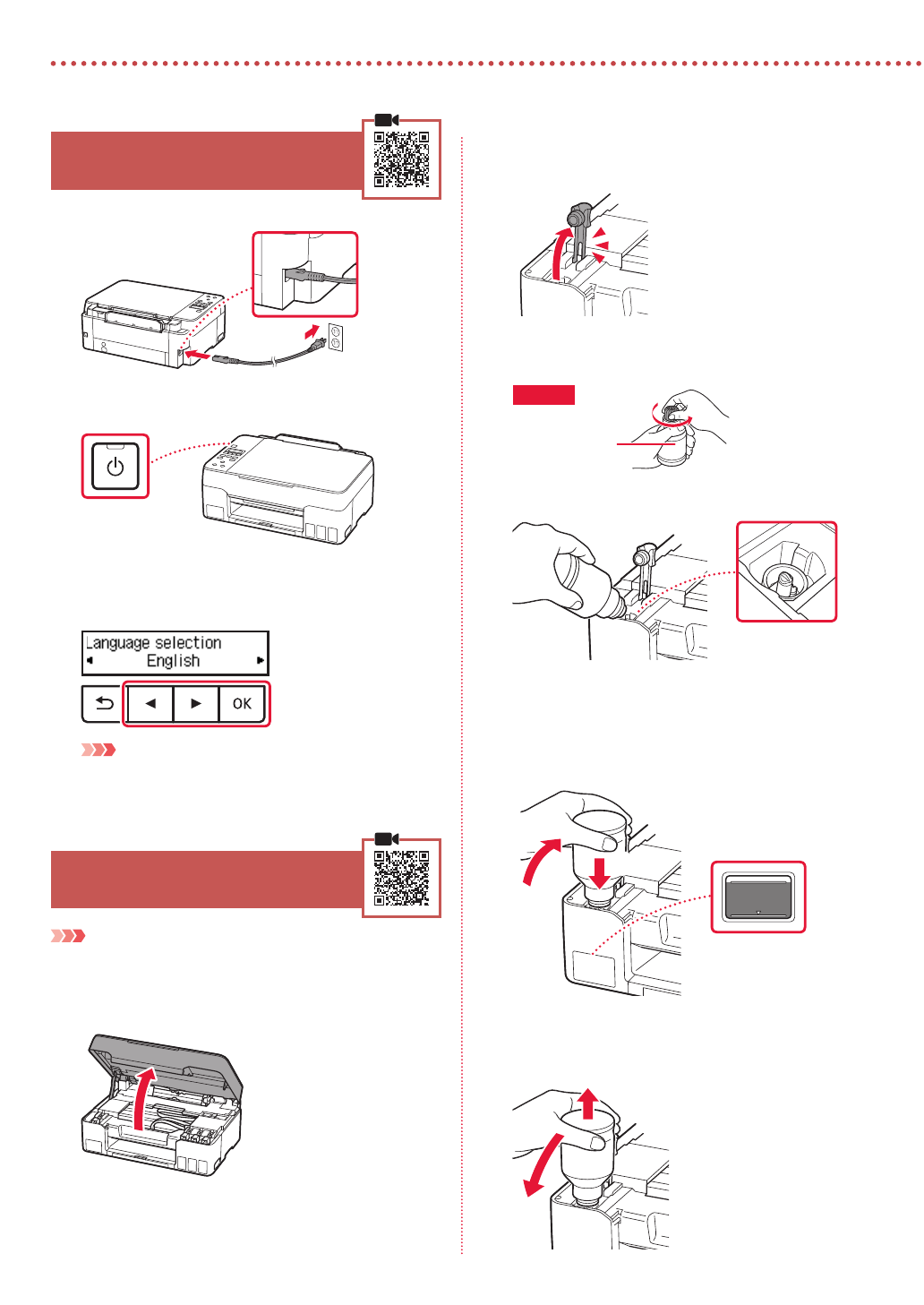 Language selection
English

OK