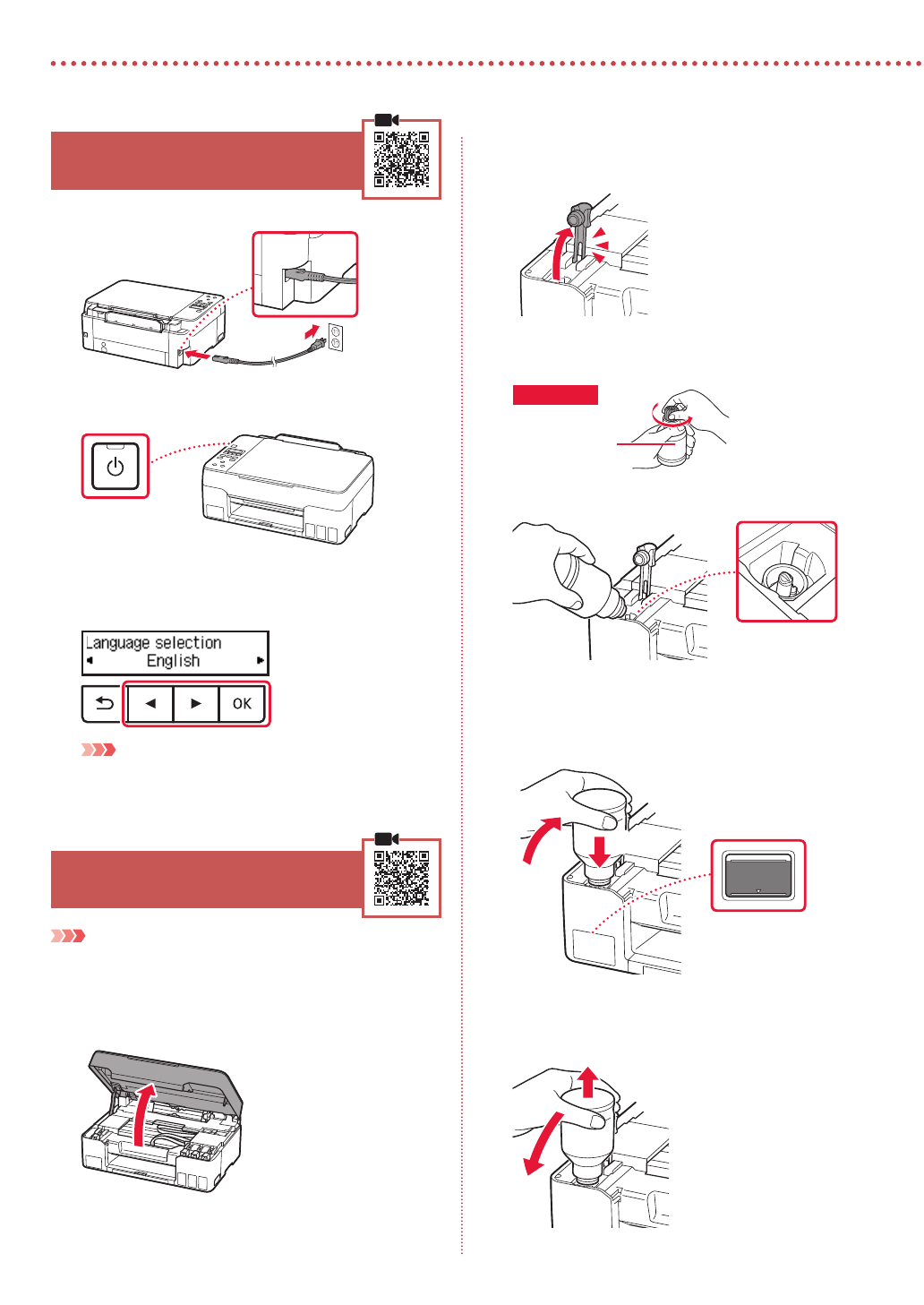 Language selection
English
OK