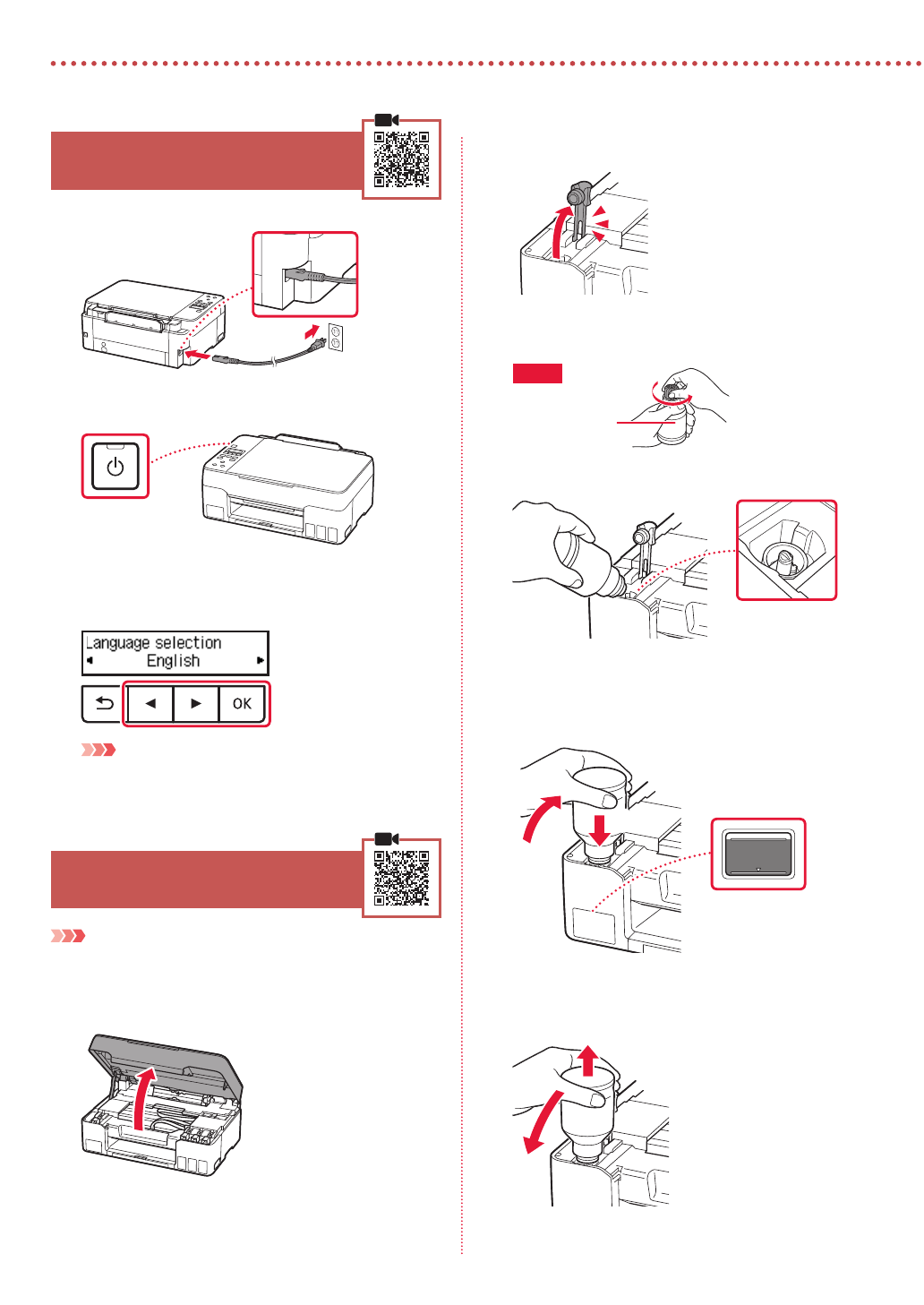 Language selection
English

OK