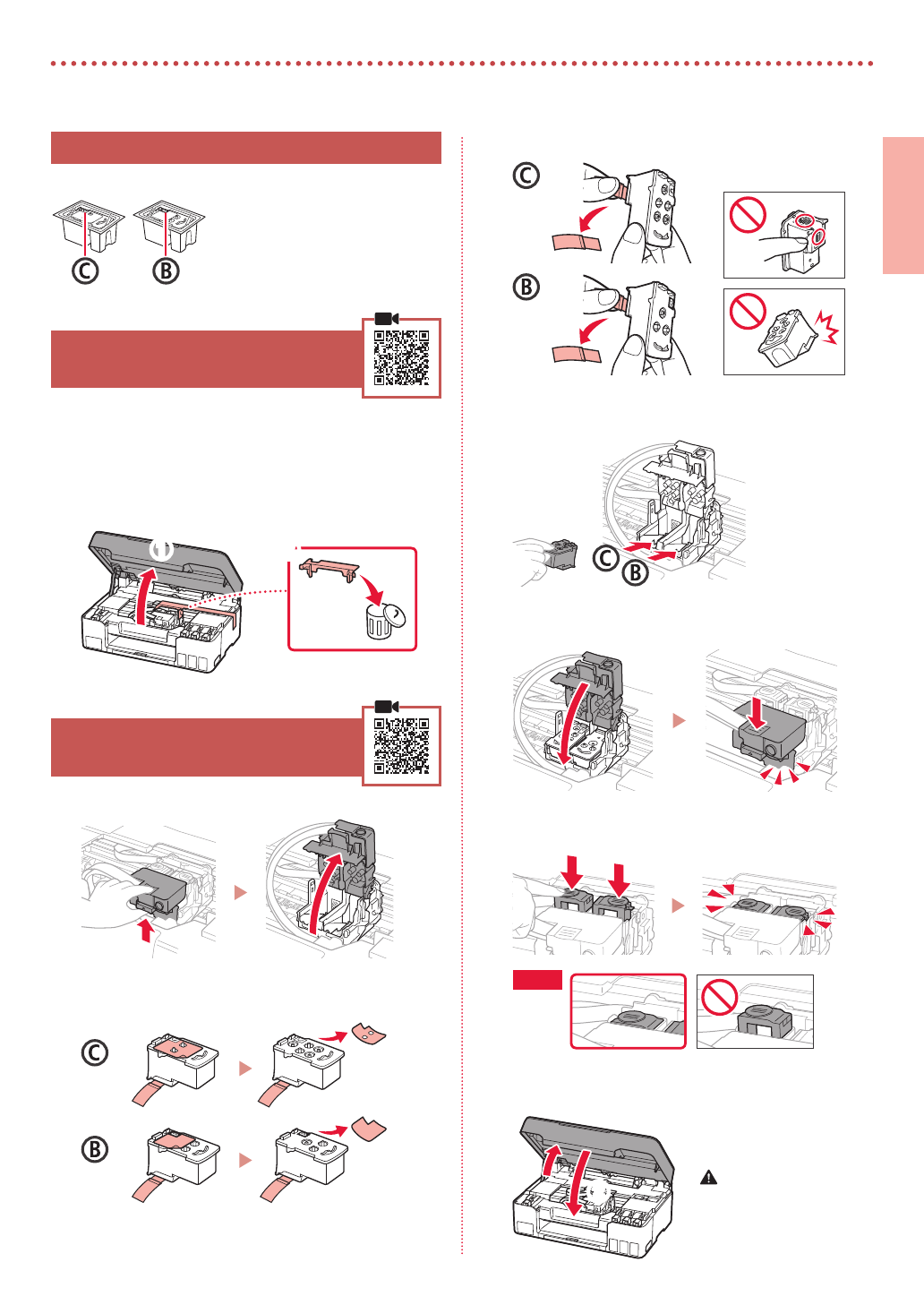 Ⓒ Ⓑ

Ⓒ

Ⓑ

Ⓒ Ⓑ

Ⓒ

Ⓑ