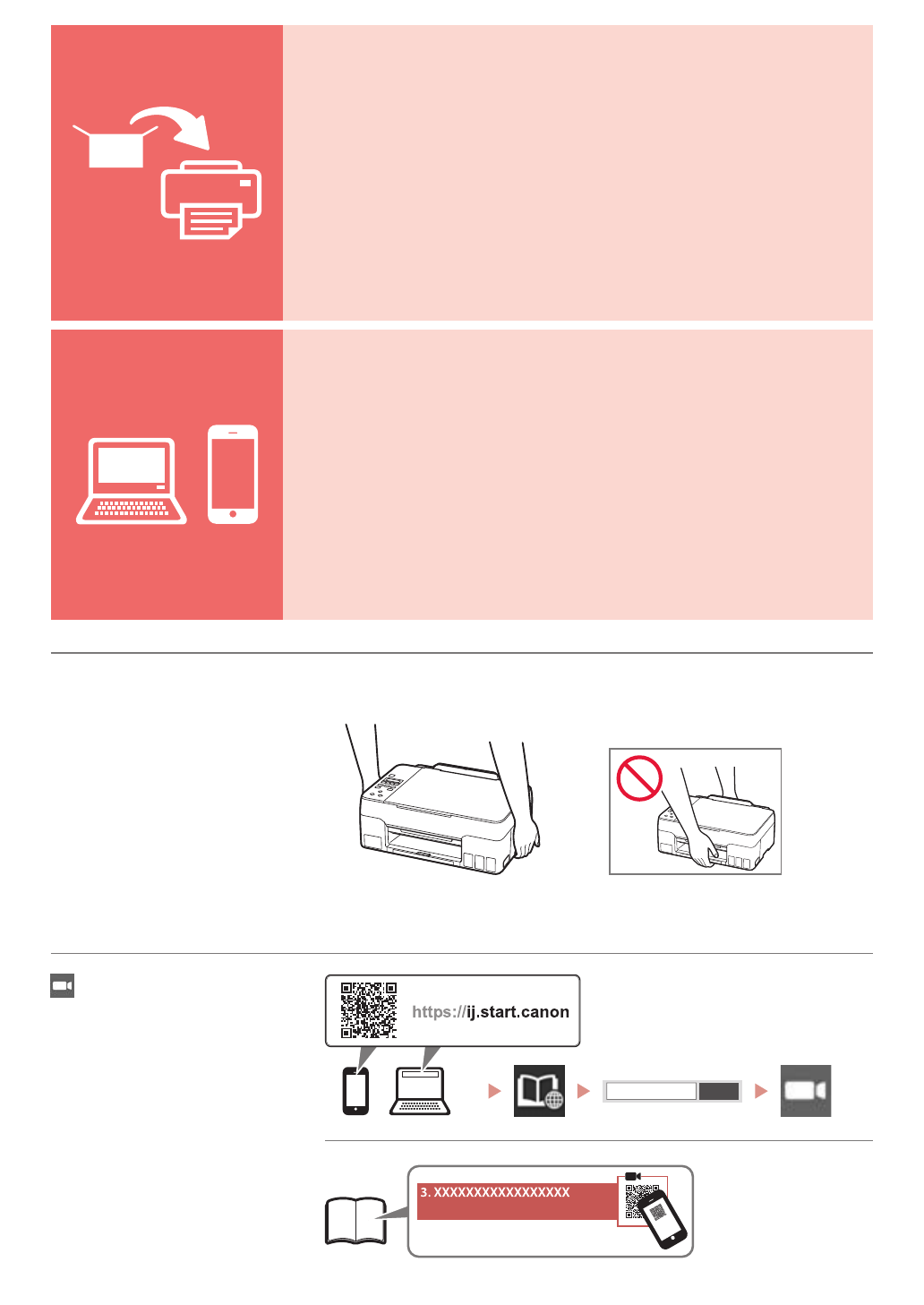 https://ij.start.canon

3. XXXXXXXXXXXXXXXXX