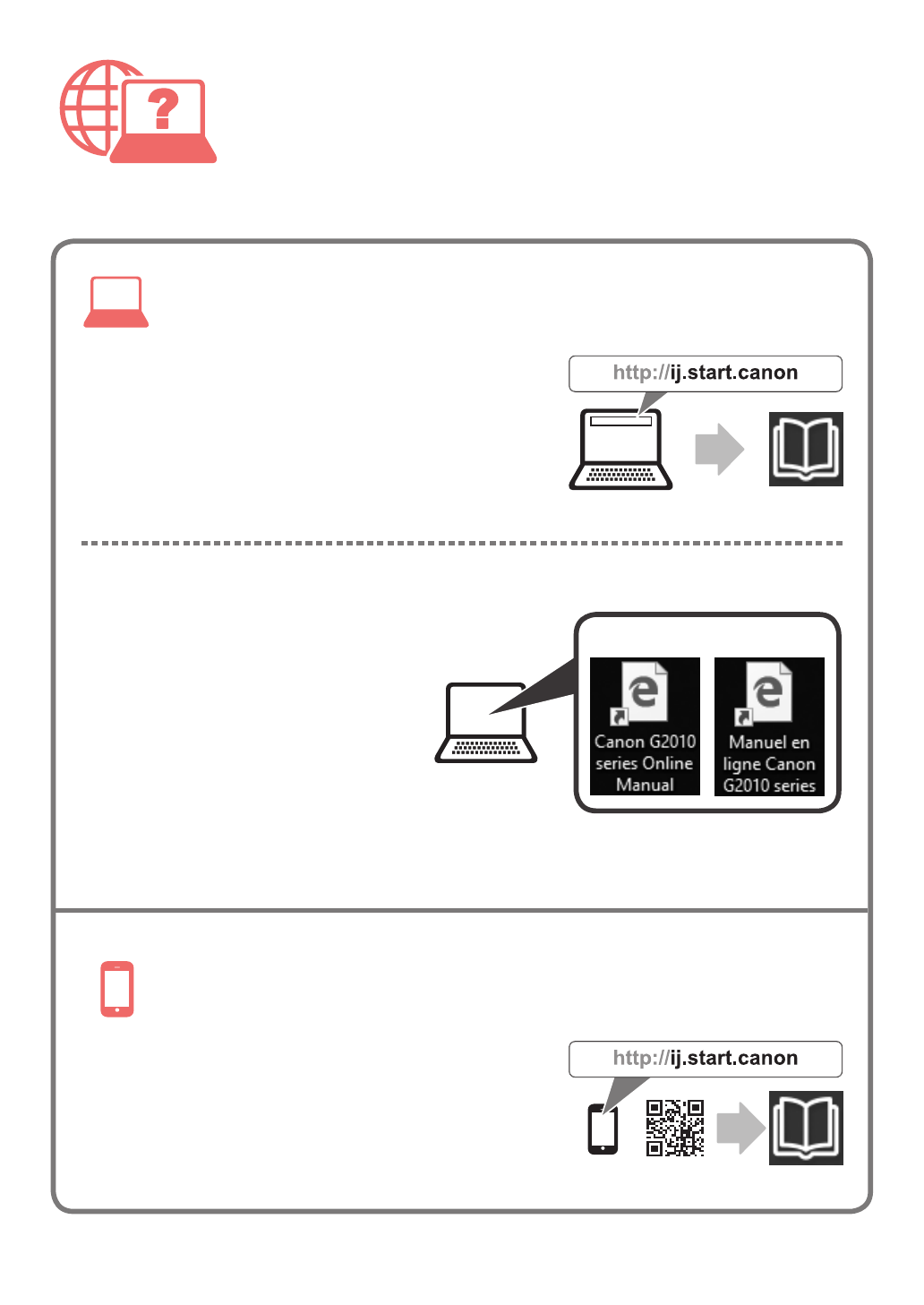 http://ij.start.canon

Canon G2010 series Online Manual

Manuel en ligne Canon G2010 series

http://ij.start.canon