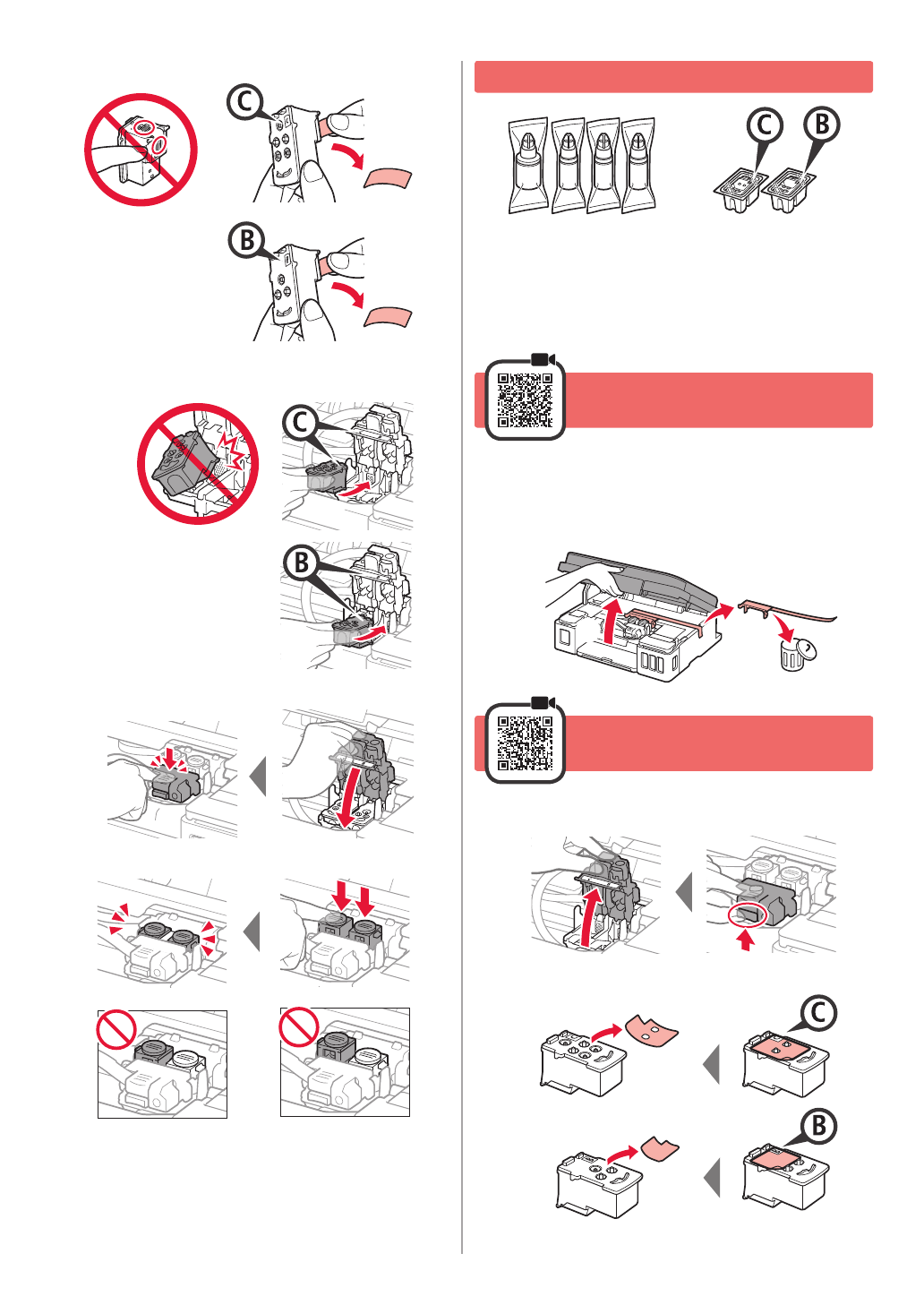 C

B

C

B

C B

C

B