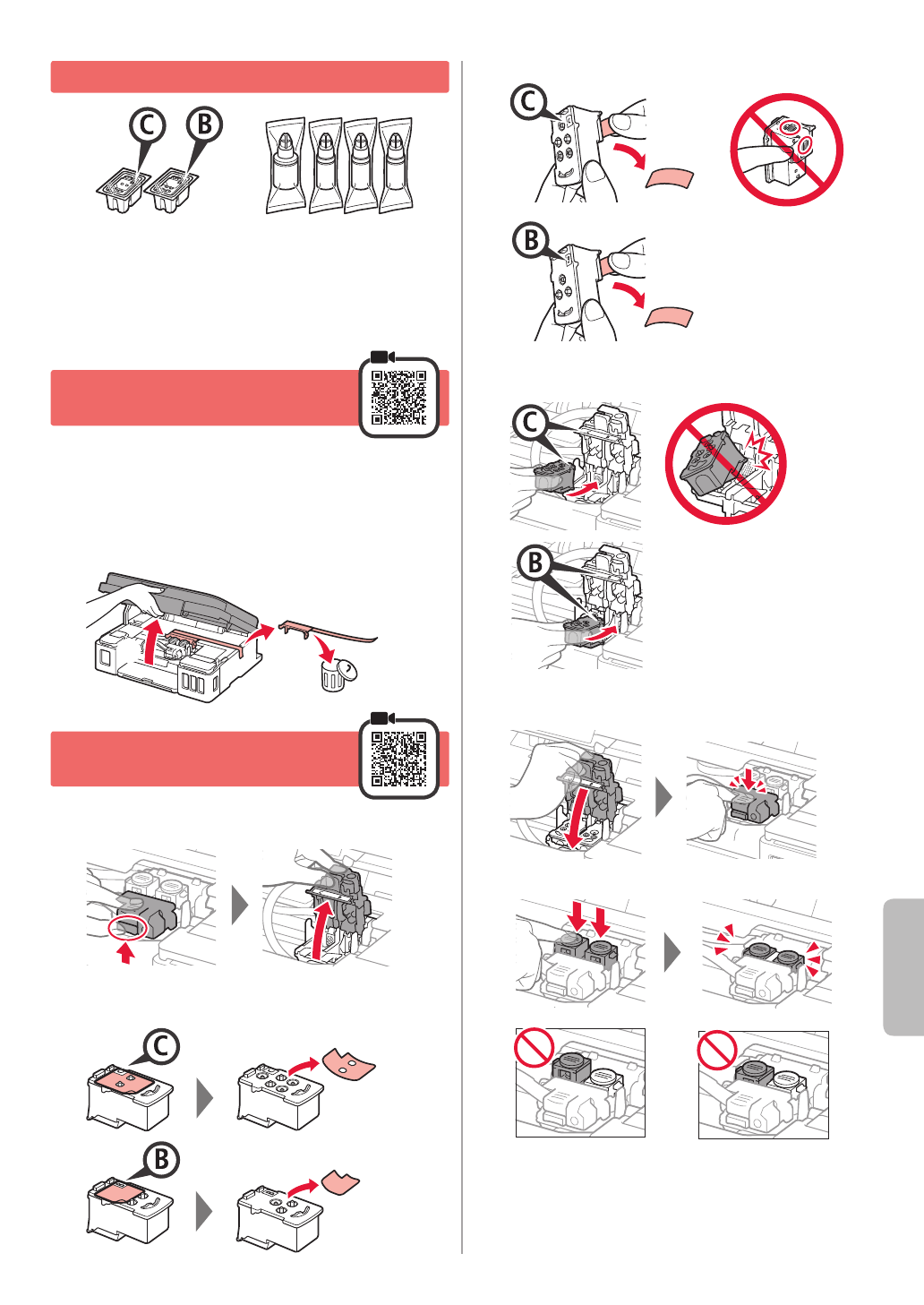 C

B

C

B

C

B

C

B