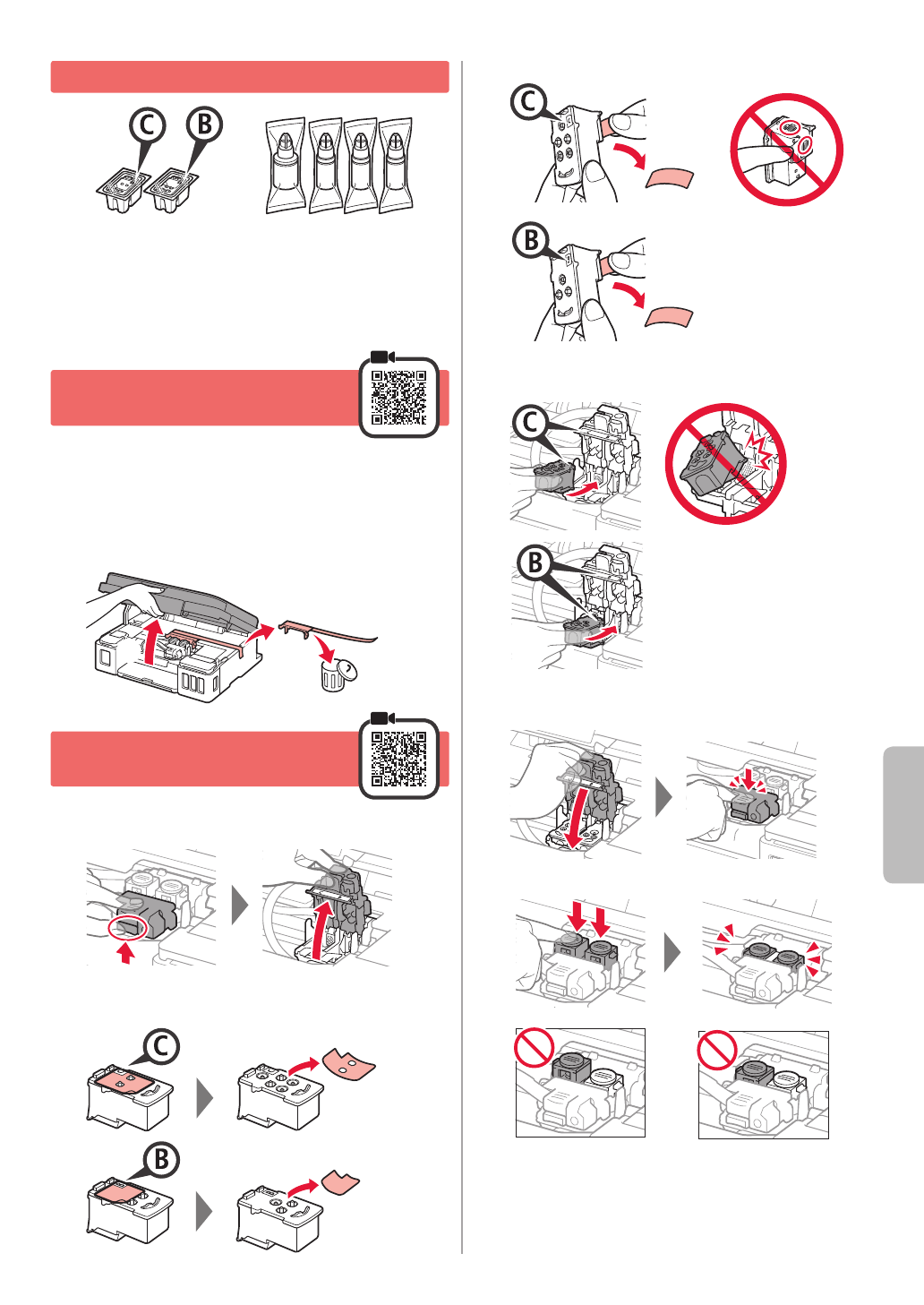 C
B
C
B
C
B
C
B