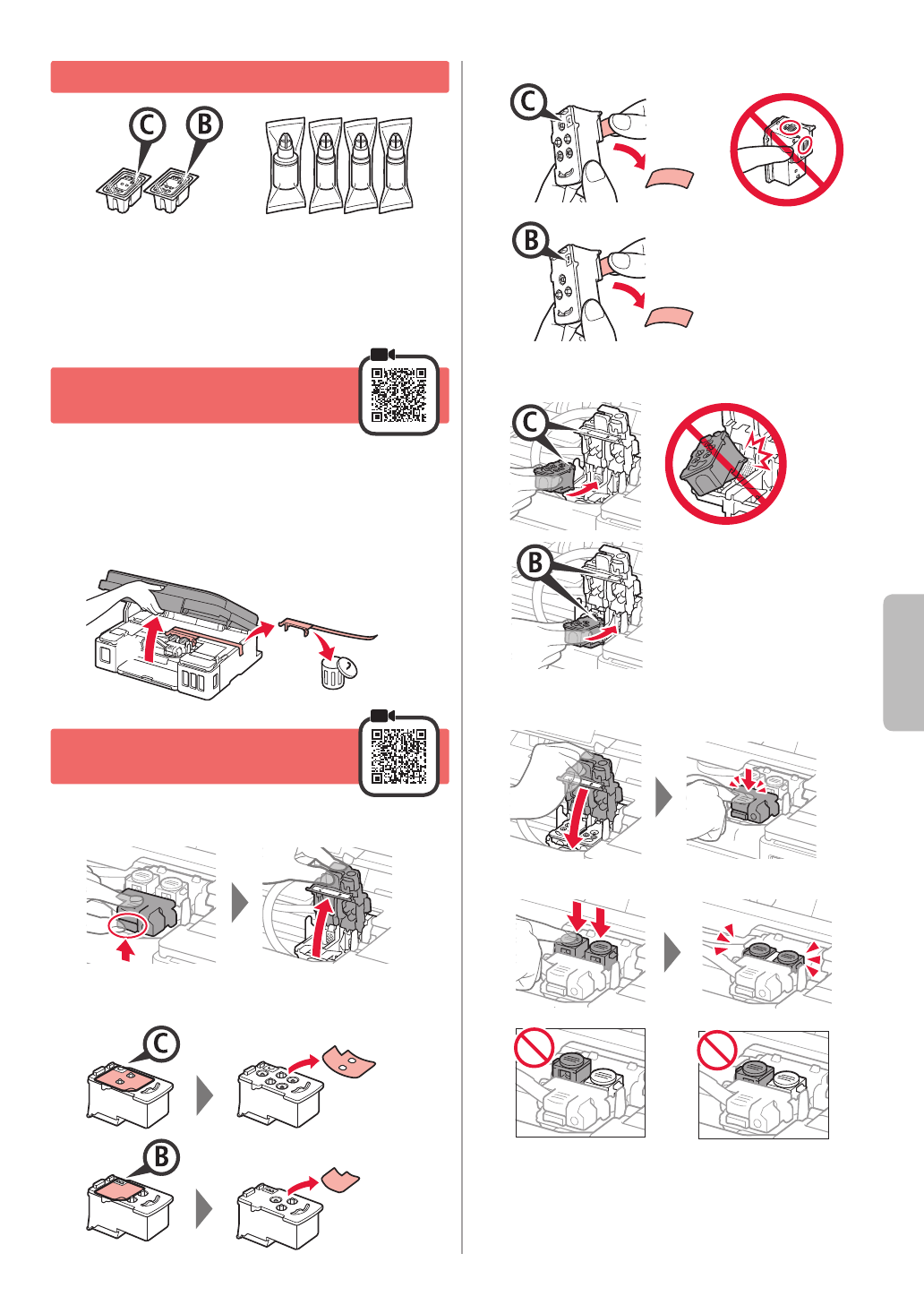 C B

C

B

C

B

C

B