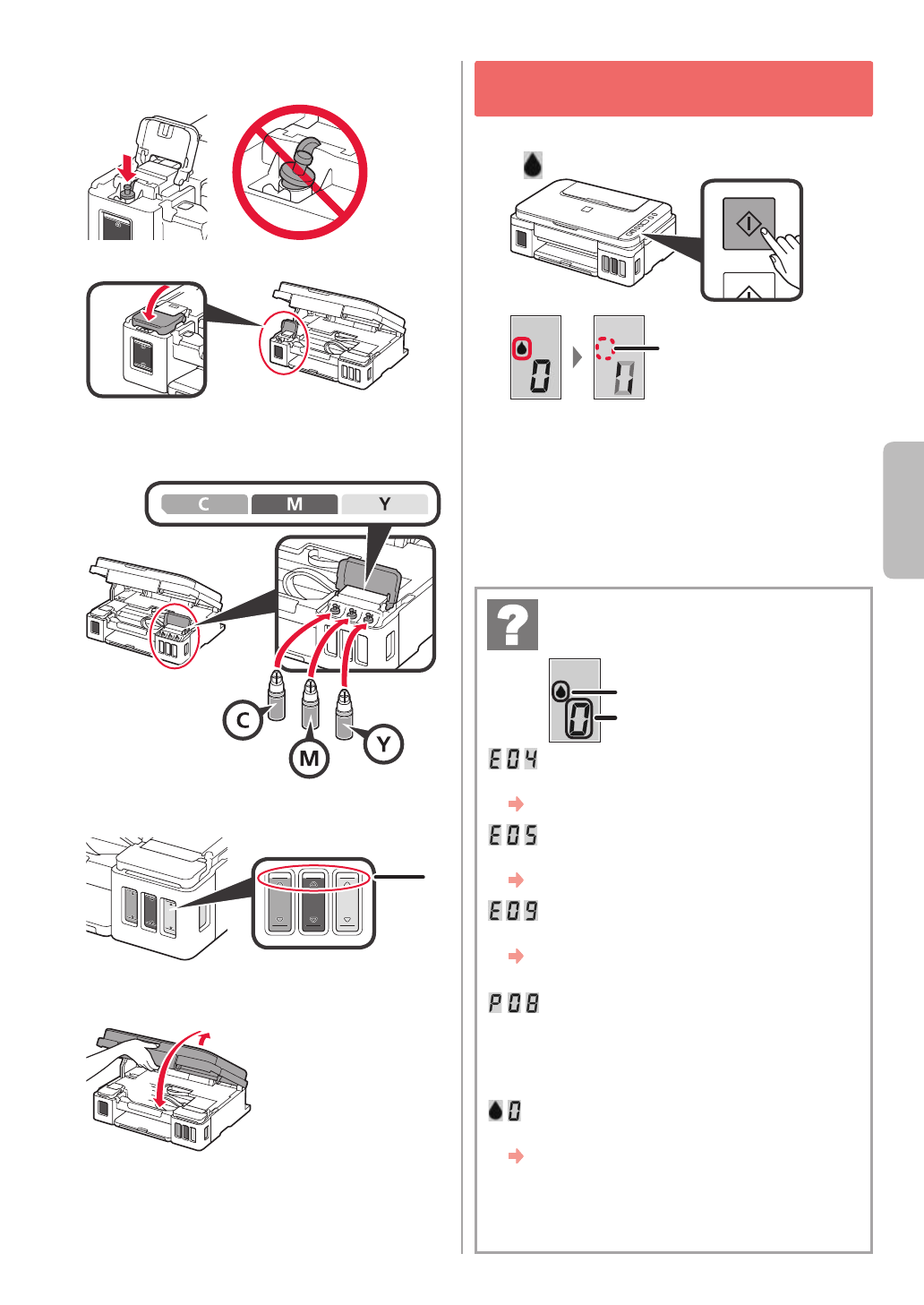 C M Y

C

M

Y

0

1

?

0

E04

E05

E09

P08

0