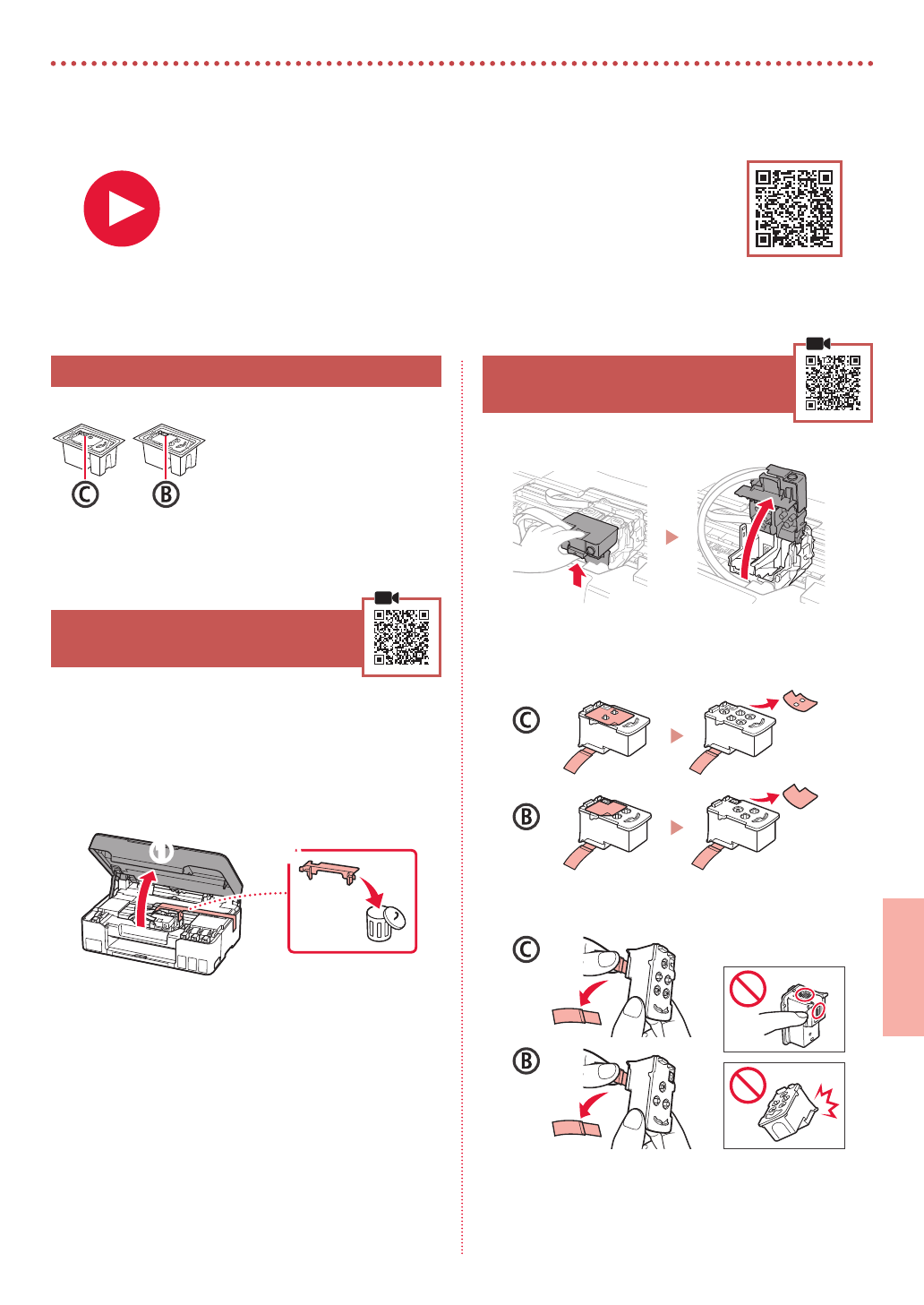 C B

C

B

C

B