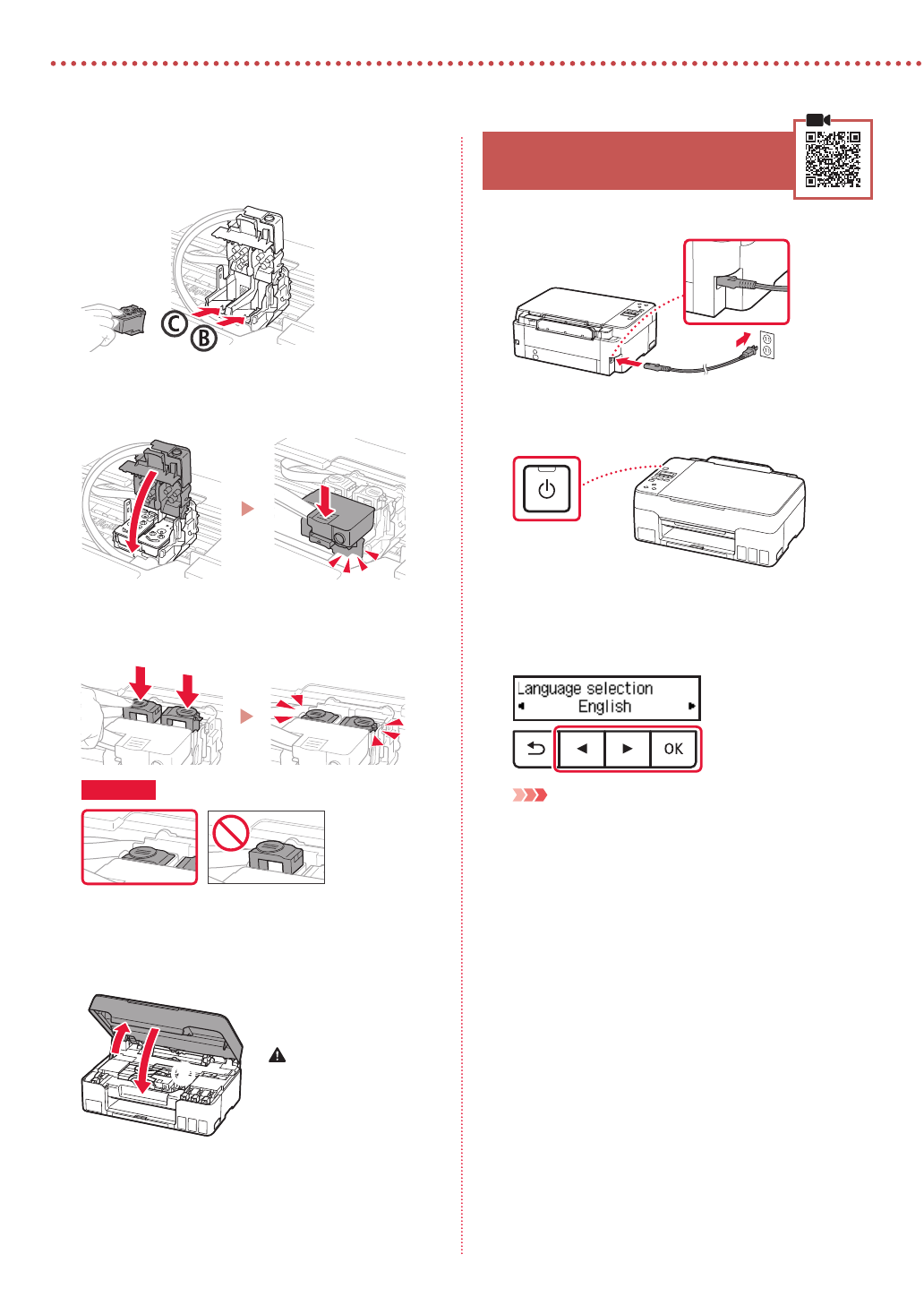 C
B

Language selection
English

OK