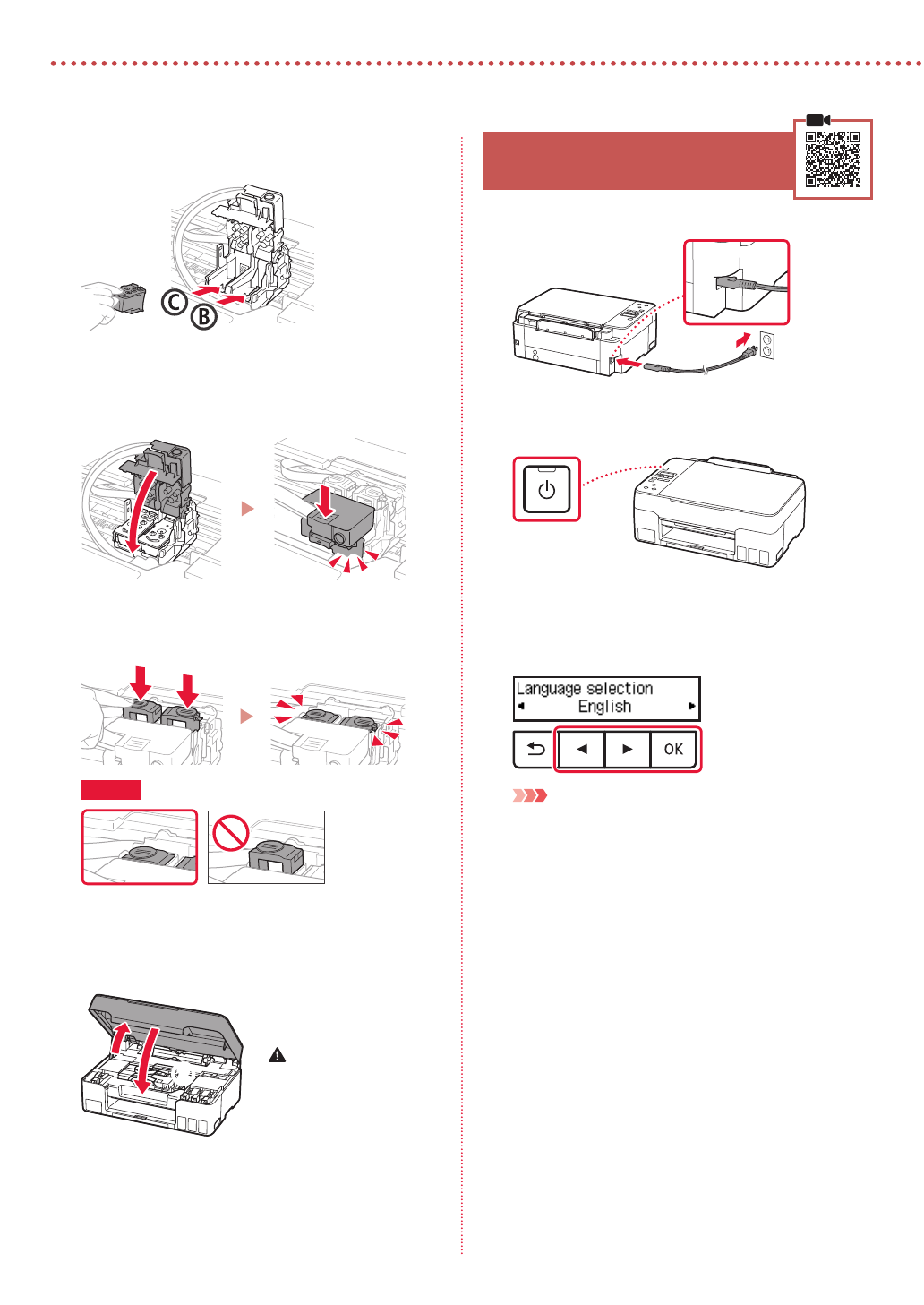 C

B

Language selection
English

OK