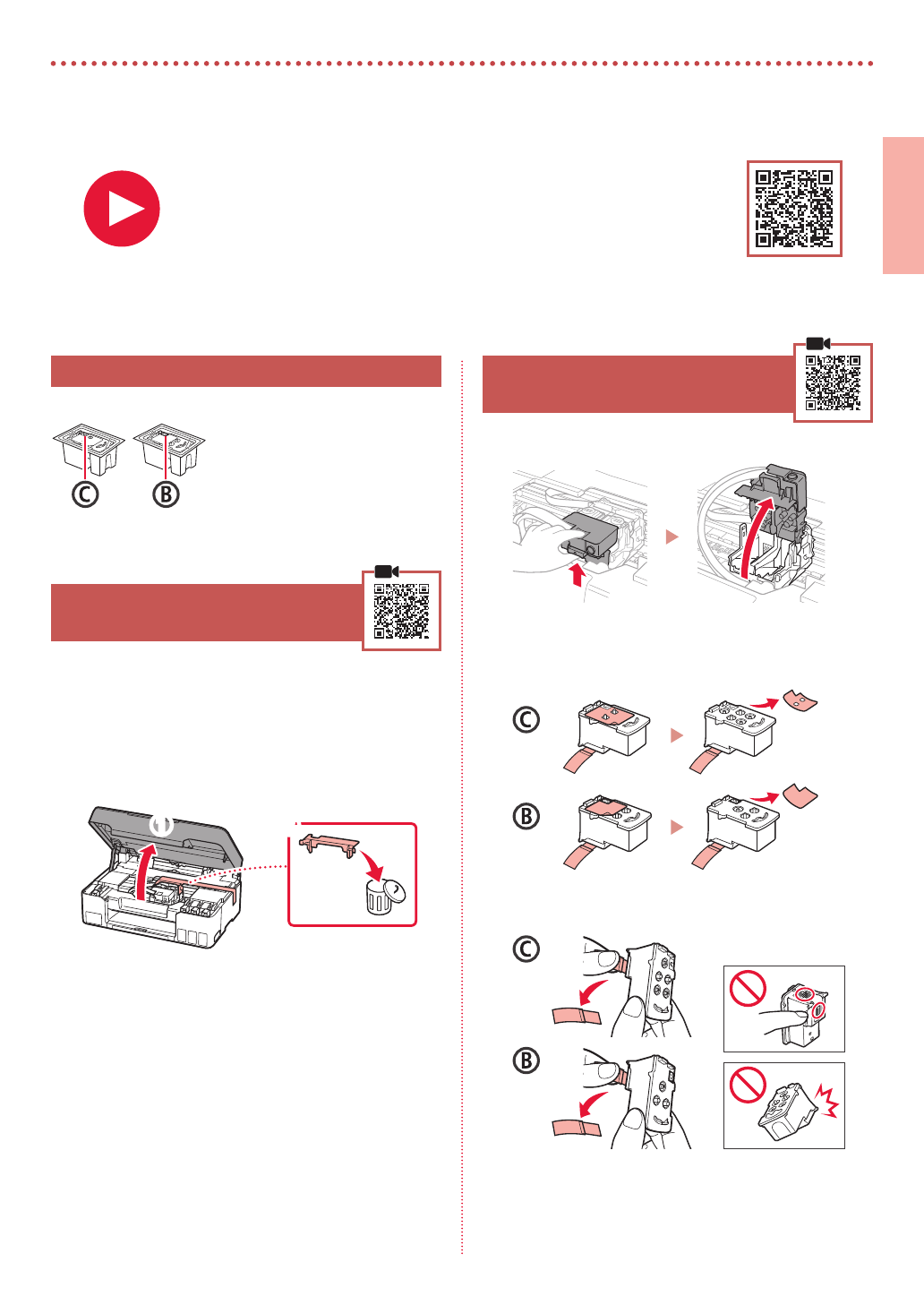 Ⓒ Ⓑ

Ⓒ

Ⓑ

Ⓒ

Ⓑ