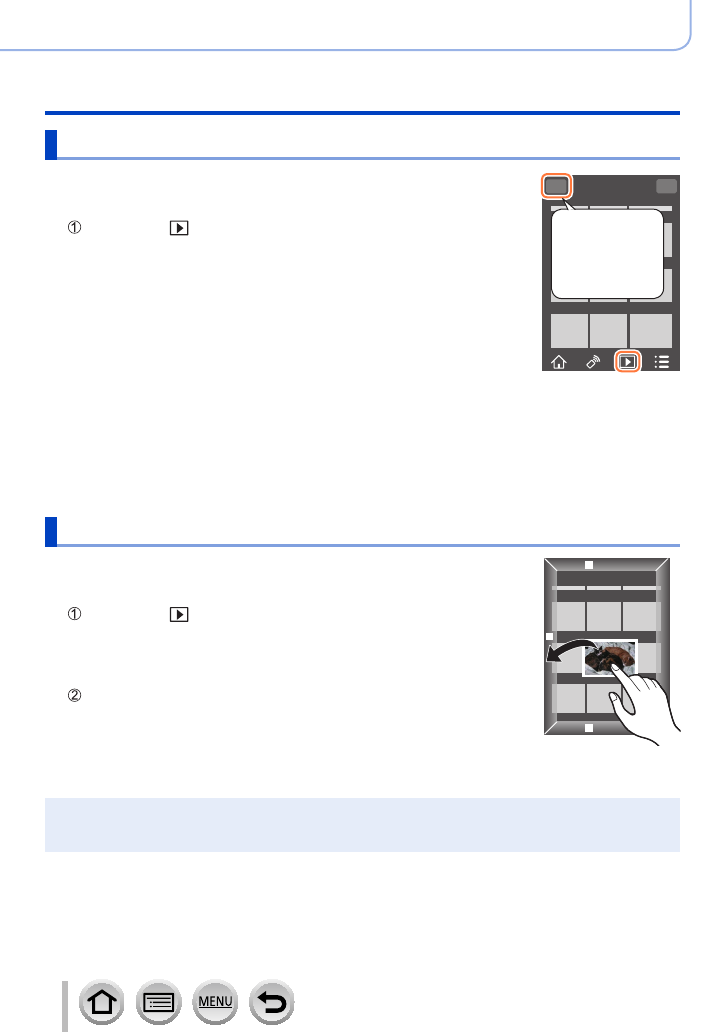 ①

①

②

MENU