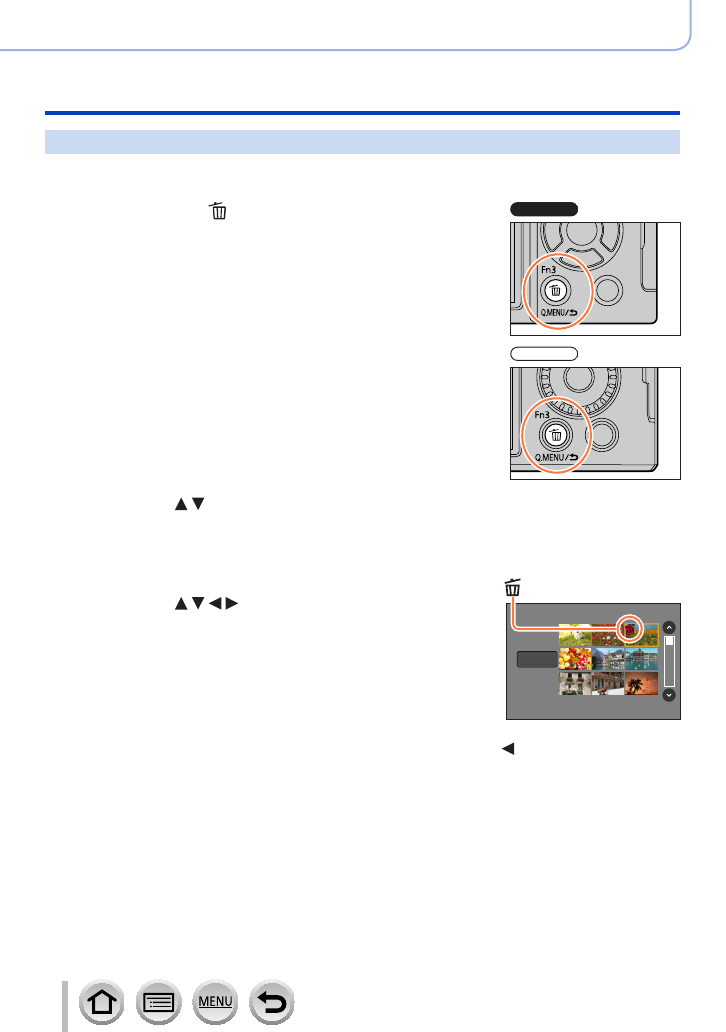 Fn3

Q.MENU/

Fn3

Q.MENU/

MENU