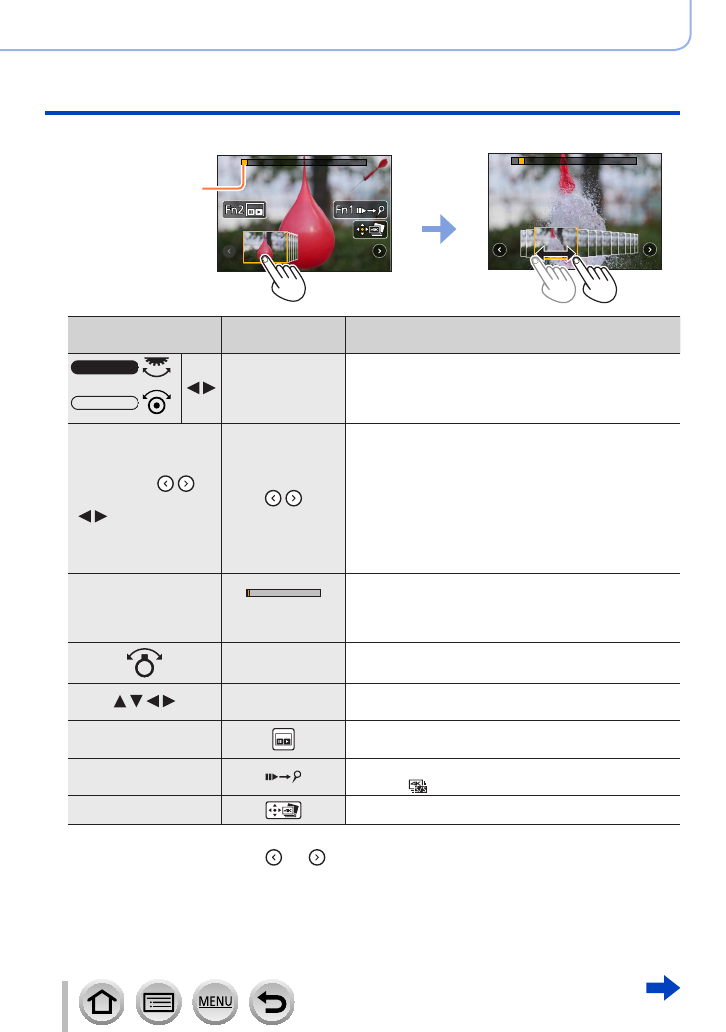 Fn2

Fn1

MENU