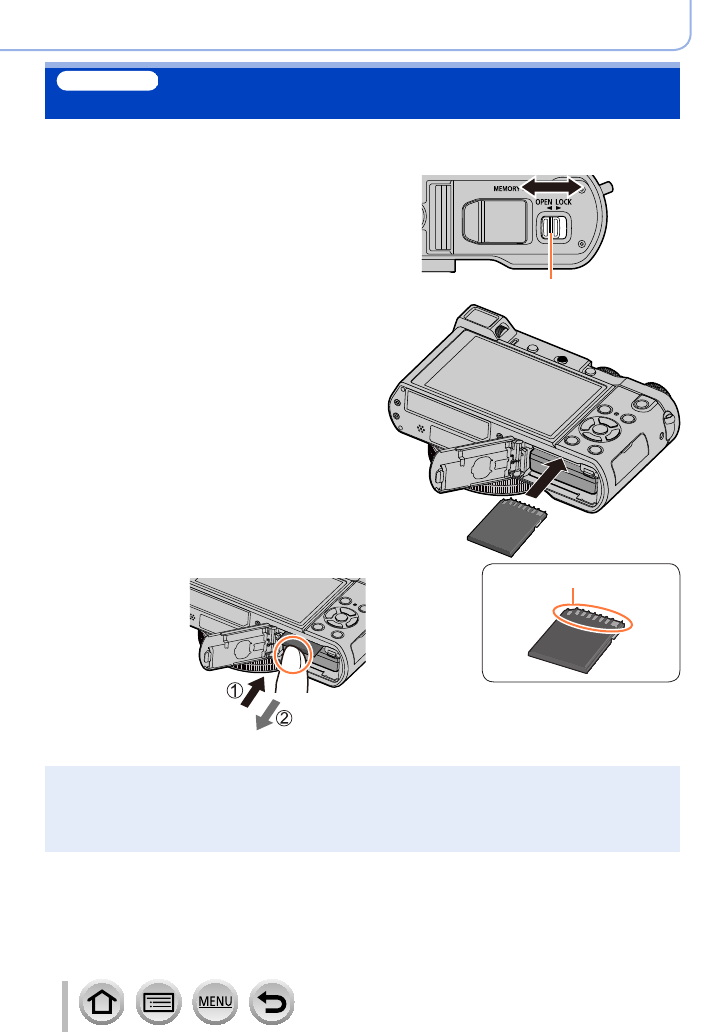 MEMORY

OPEN LOCK

①

②

MENU