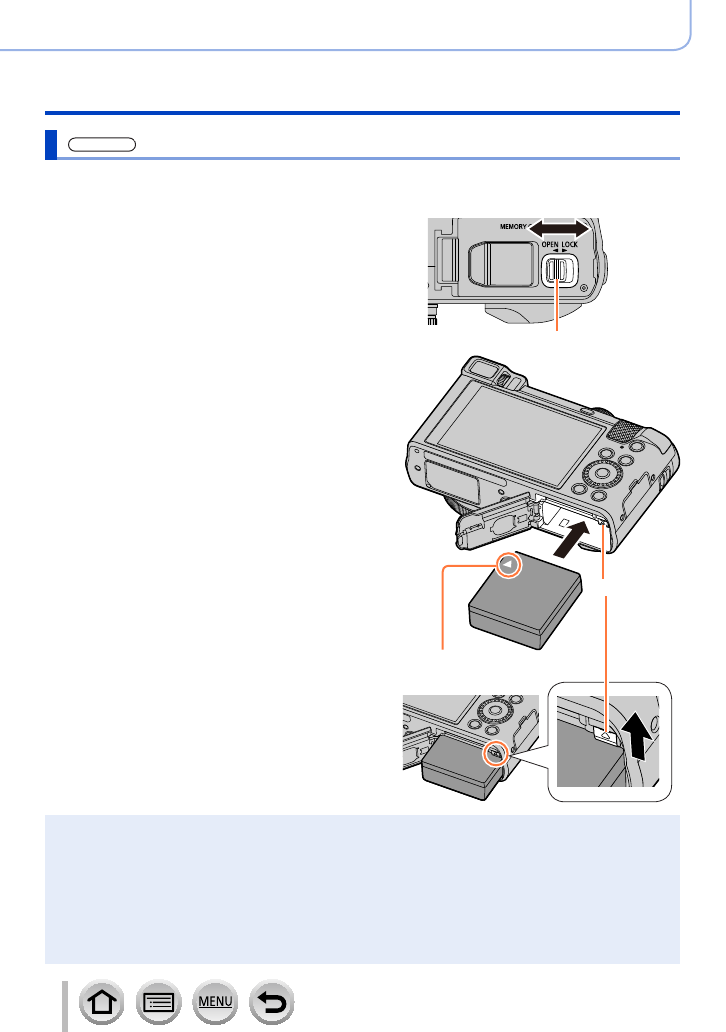 MEMORY

OPEN LOCK

MENU