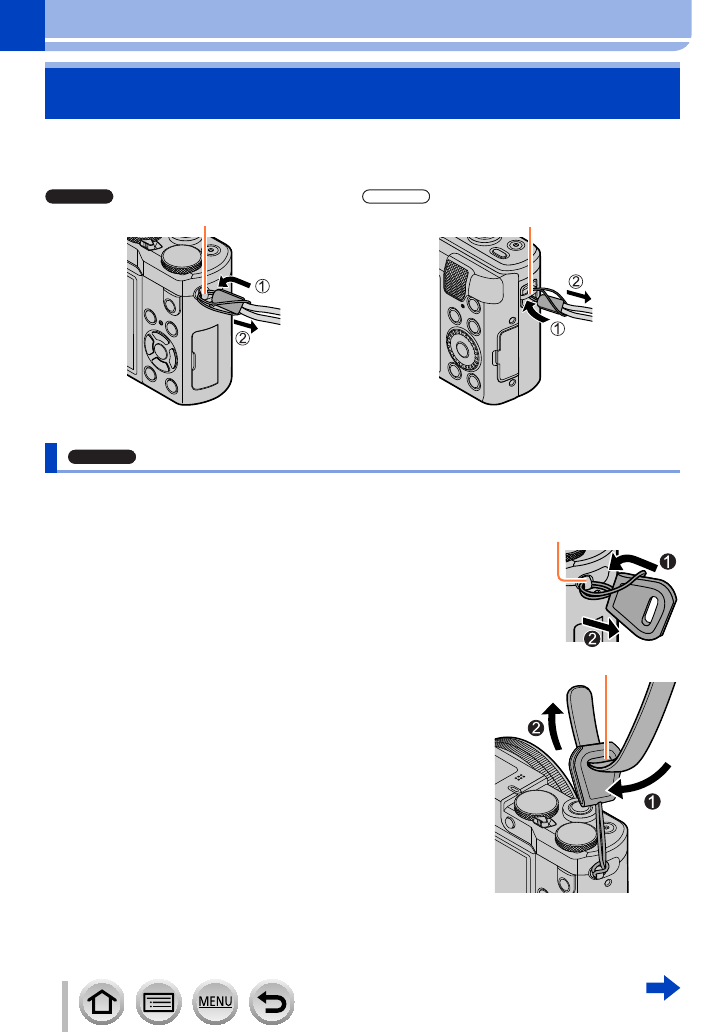 ①
②
②
①
❶
❷
❷
❶
MENU