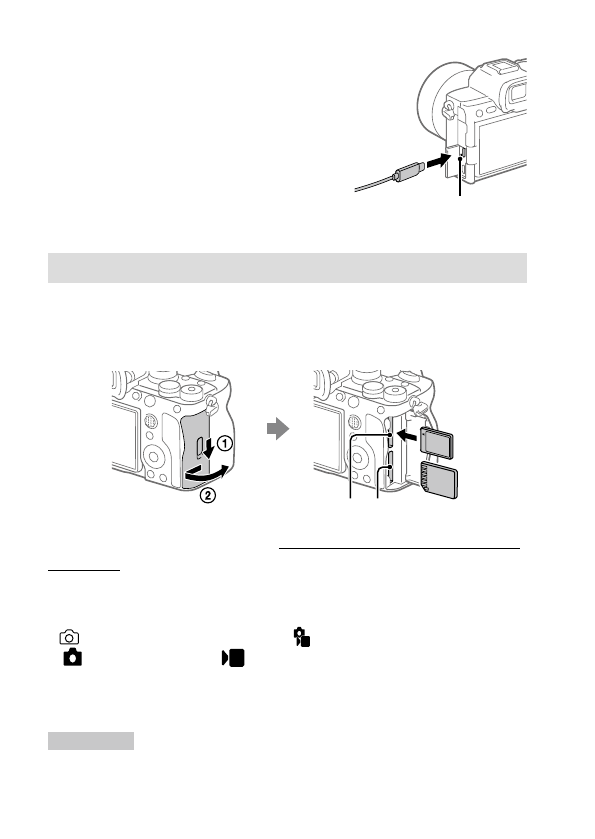 ①
②