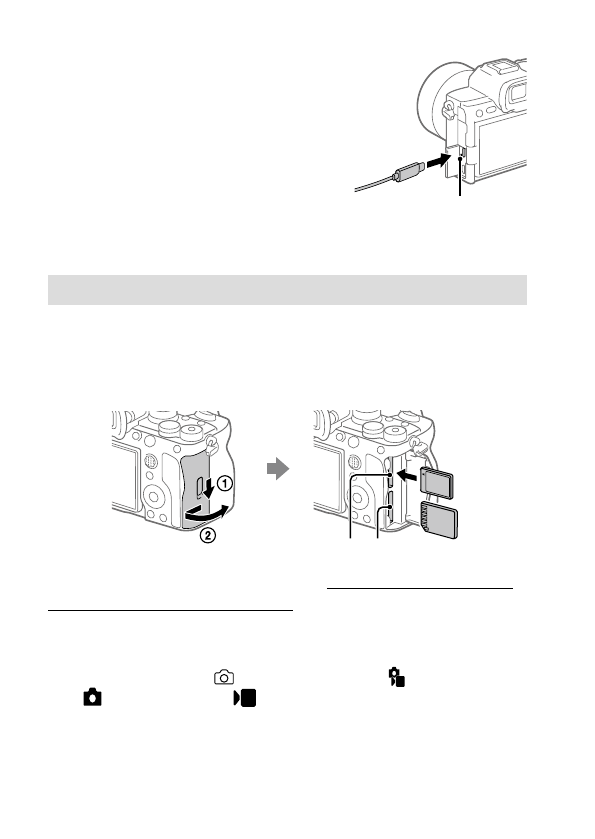 ①
②