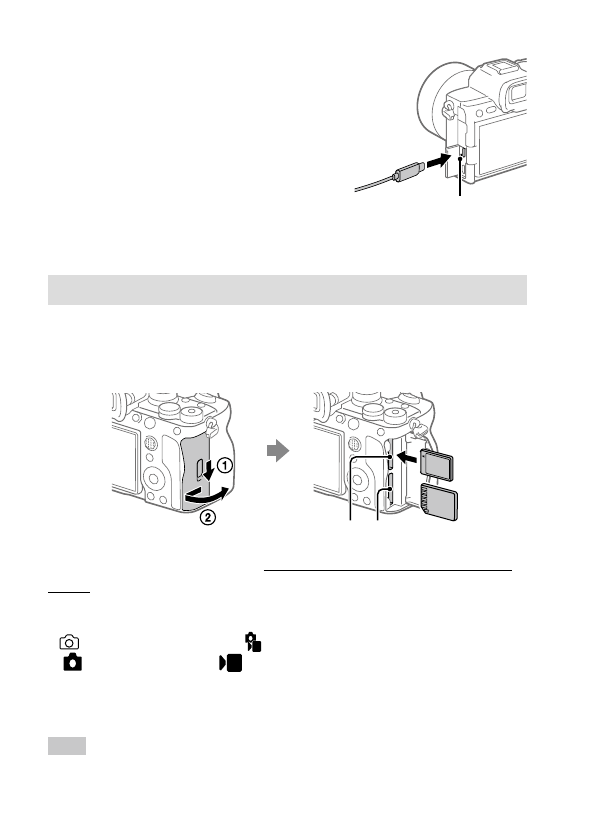 ①
②