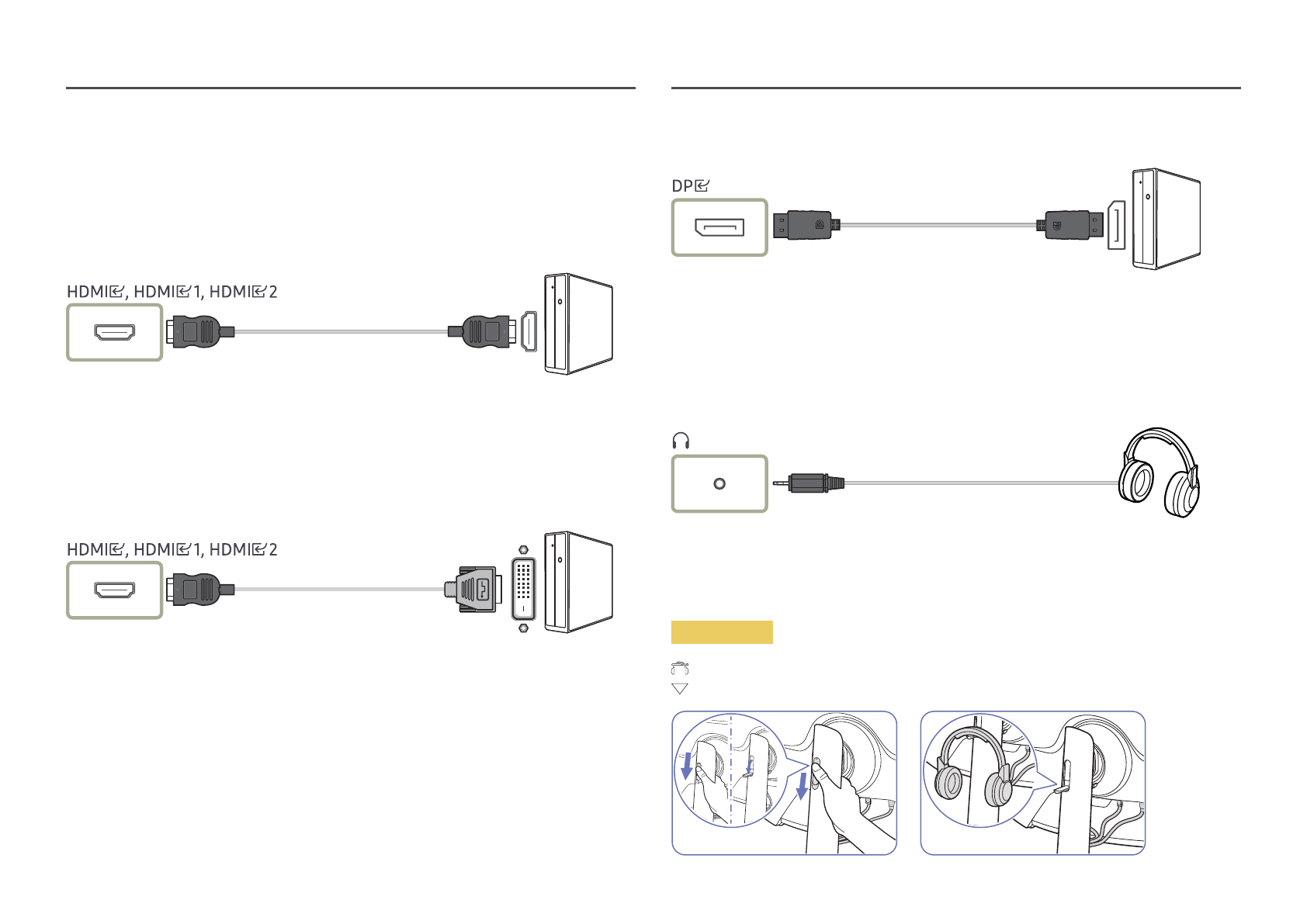 HDMI, HDMI1, HDMI2

HDMI, HDMI1, HDMI2

DP