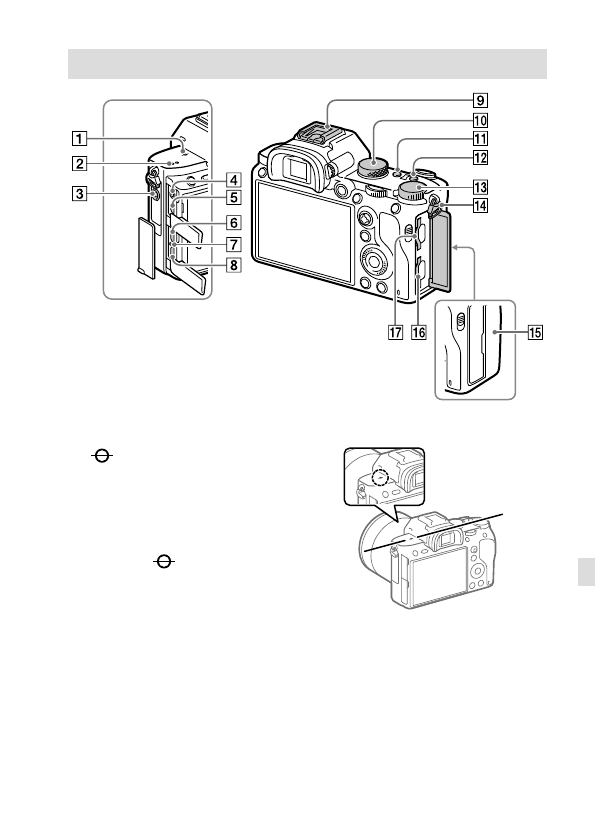 1
2
3
4
5
6
7
8
9
10
11
12
13
14
15
16
17