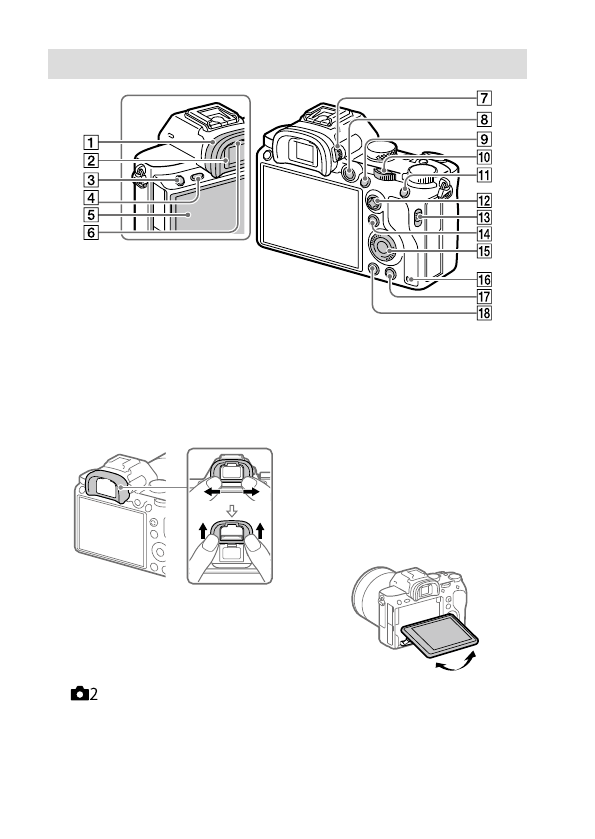 1
2
3
4
5
6
7
8
9
10
11
12
13
14
15
16
17
18

2