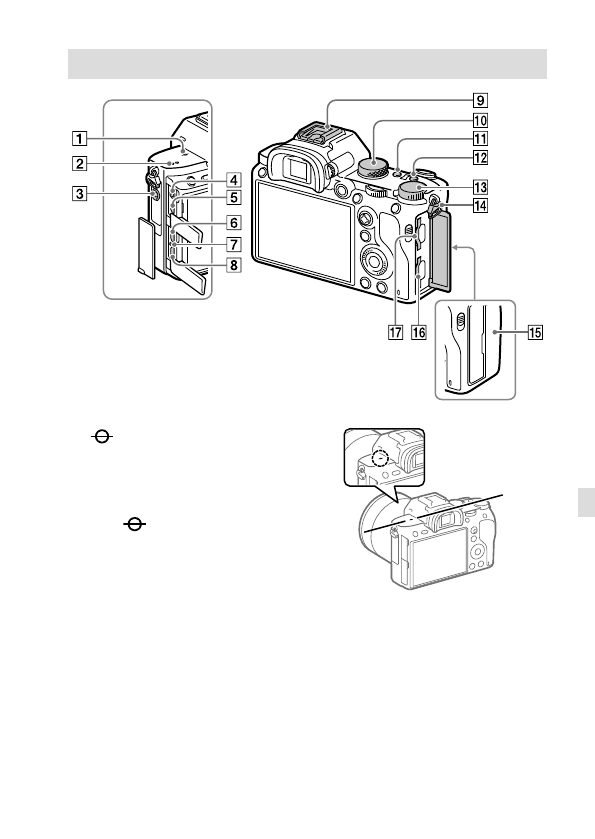 1
2
3
4
5
6
7
8
9
10
11
12
13
14
15
16
17