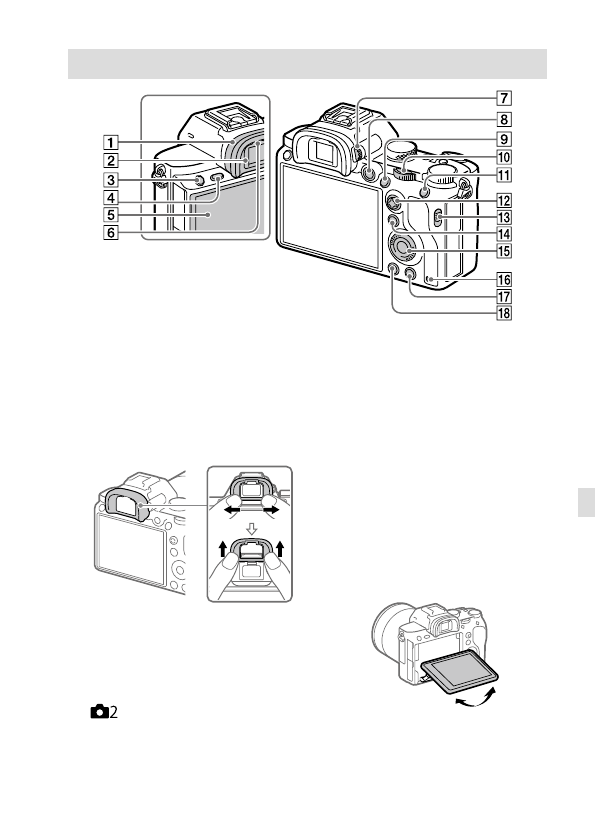 1
2
3
4
5
6
7
8
9
10
11
12
13
14
15
16
17
18

2