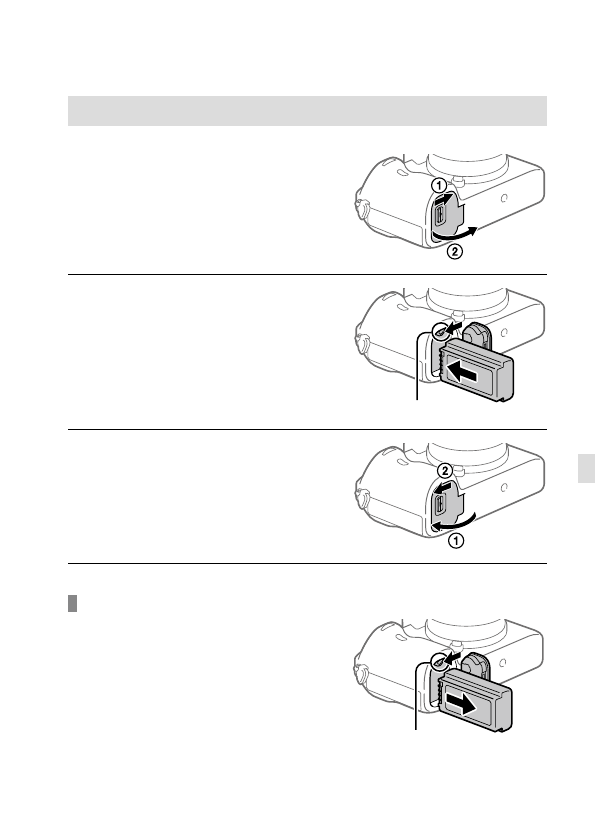 ①
②
②
①