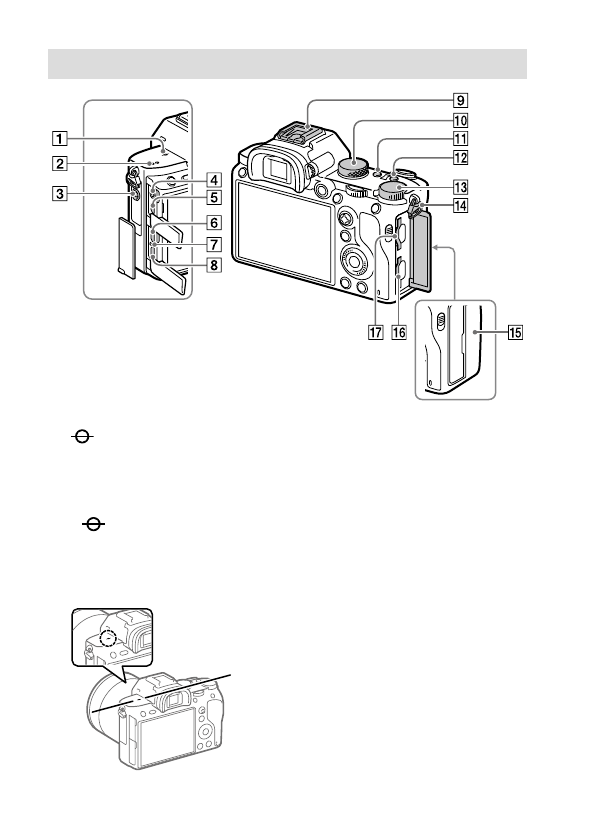 1
2
3
4
5
6
7
8
9
10
11
12
13
14
15
16
17