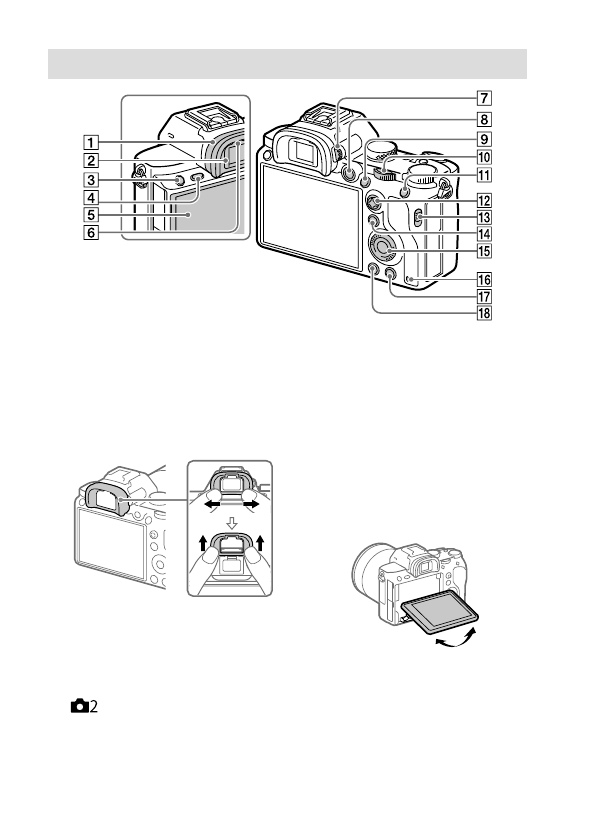 1
2
3
4
5
6
7
8
9
10
11
12
13
14
15
16
17
18

2